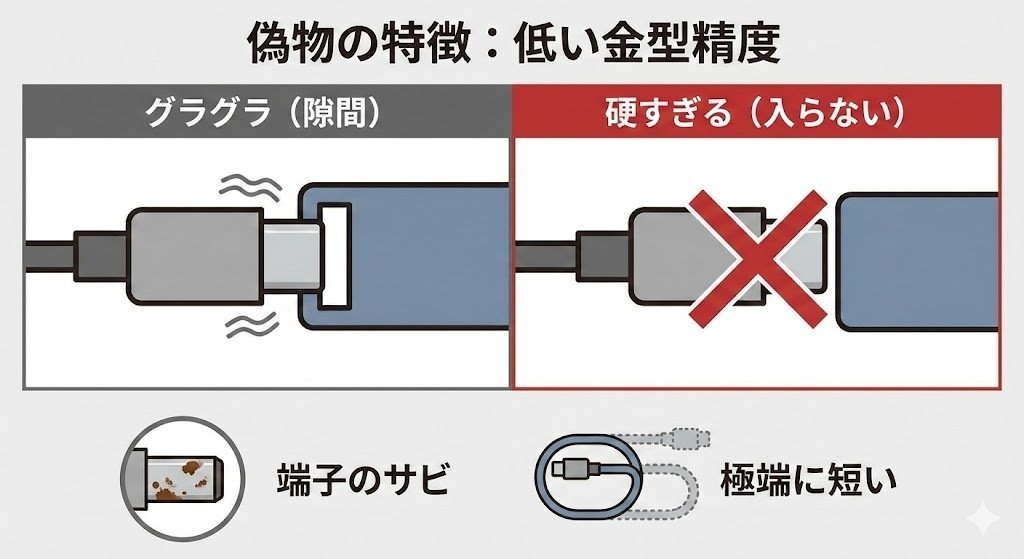 偽物の特徴：低い金型精度

グラグラ（隙間）

硬すぎる（入らない）

端子のサビ

極端に短い