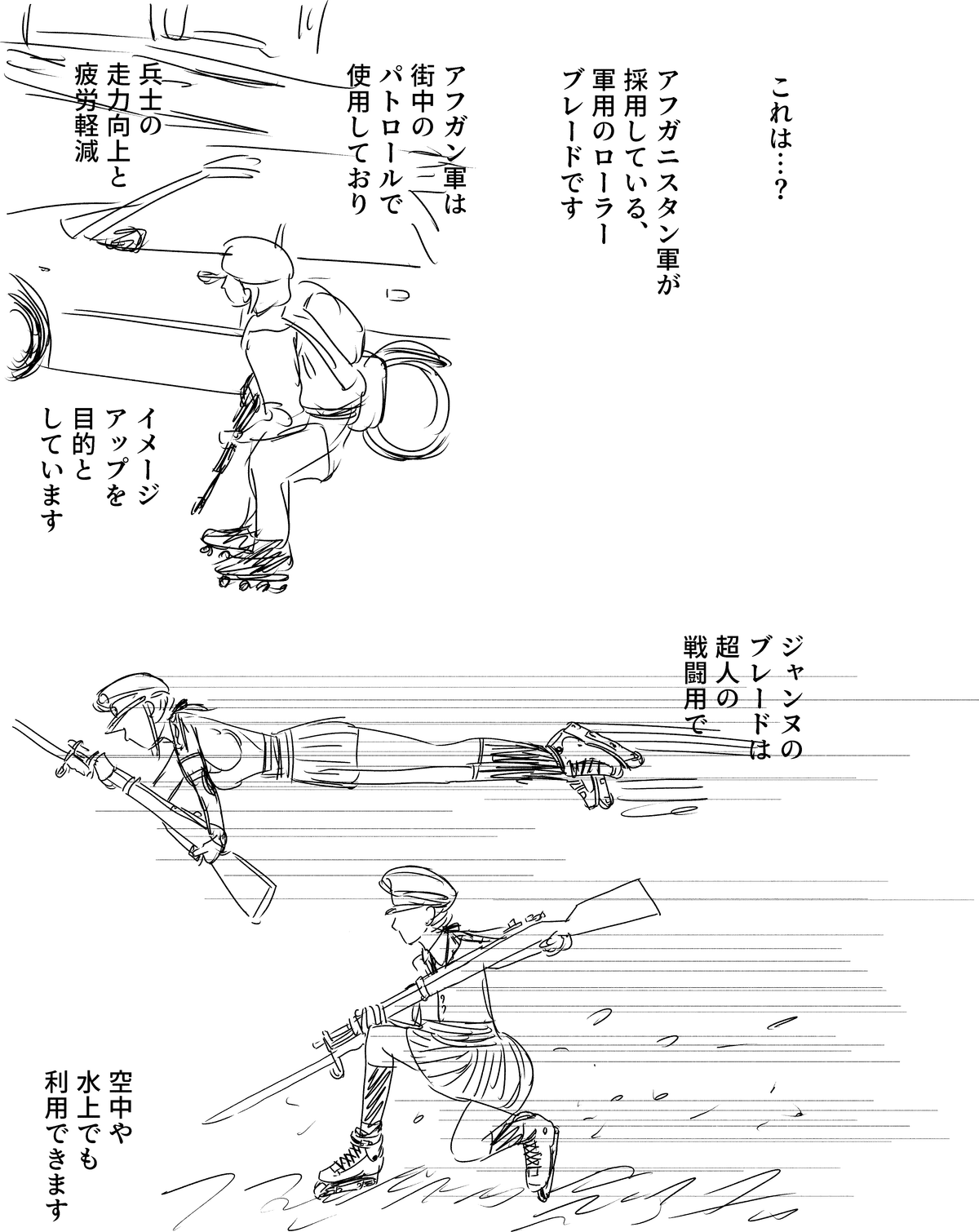 これは…？

アフガニスタン軍が採用している、軍用のローラーブレードです

アフガン軍は街中のパトロールで使用しており

兵士の走力向上と疲労軽減

イメージアップを目的としています

ジャンヌのブレードは超人の戦闘用で

空中や水上でも利用できます