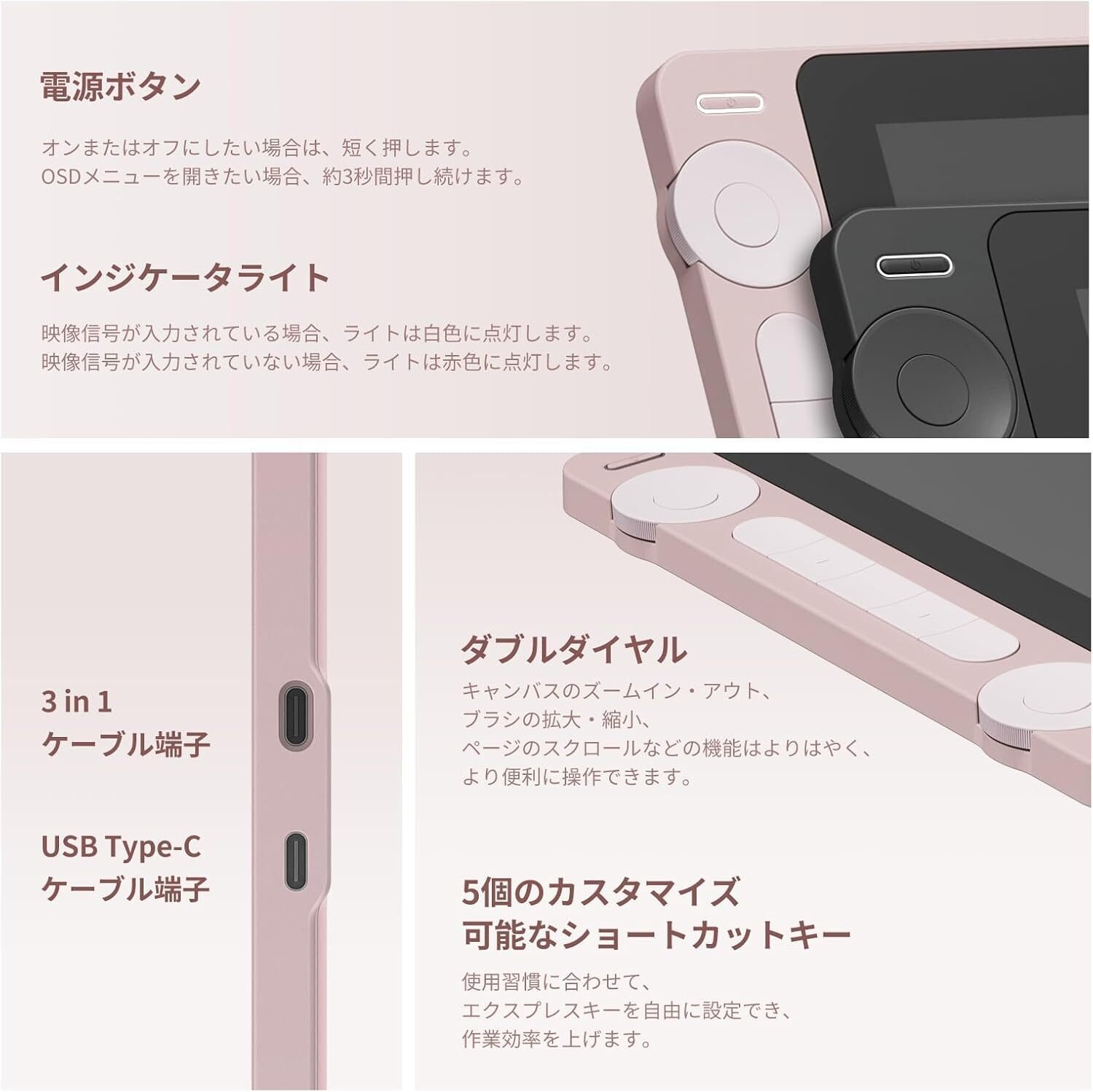 電源ボタン

オンまたはオフにしたい場合は、短く押します。
OSDメニューを開きたい場合、約3秒間押し続けます。

インジケータライト

映像信号が入力されている場合、ライトは白色に点灯します。
映像信号が入力されていない場合、ライトは赤色に点灯します。

3 in 1
ケーブル端子

USB Type-C
ケーブル端子

ダブルダイヤル

キャンバスのズームイン・アウト、
ブラシの拡大・縮小、
ページのスクロールなどの機能はよりはやく、
より便利に操作できます。

5個のカスタマイズ
可能なショートカットキー

使用習慣に合わせて、
エクスプレスキーを自由に設定でき、
作業効率を上げます。