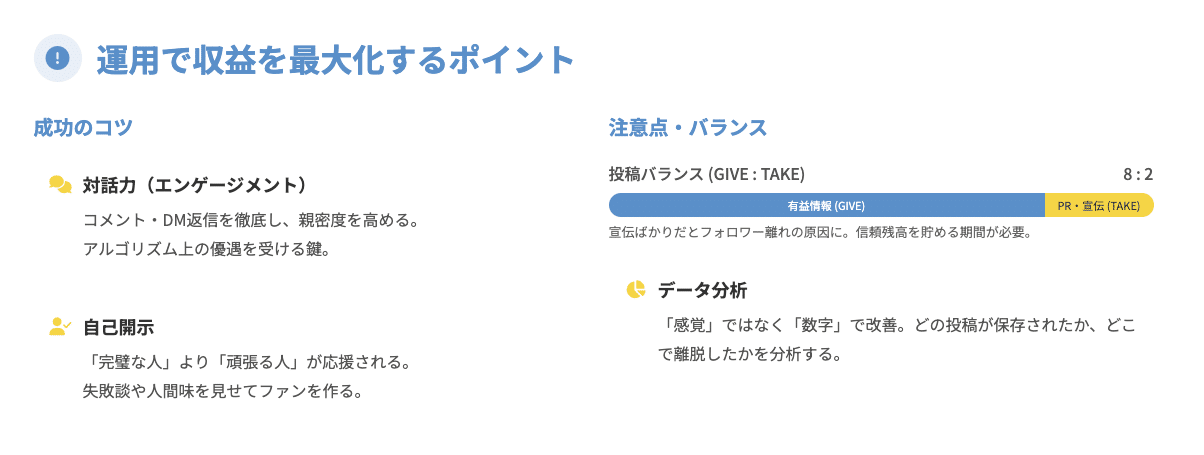 運用で収益を最大化するポイント

成功のコツ

対話力（エンゲージメント）

コメント・DM返信を徹底し、親密度を高める。
アルゴリズム上の優遇を受ける鍵。

自己開示

「完璧な人」より「頑張る人」が応援される。
失敗談や人間味を見せてファンを作る。

注意点・バランス

投稿バランス (GIVE : TAKE) 8 : 2

有益情報 (GIVE) PR・宣伝 (TAKE)

宣伝ばかりだとフォロワー離れの原因に。信頼残高を貯める期間が必要。

データ分析

「感覚」ではなく「数字」で改善。どの投稿が保存されたか、どこで離脱したかを分析する。