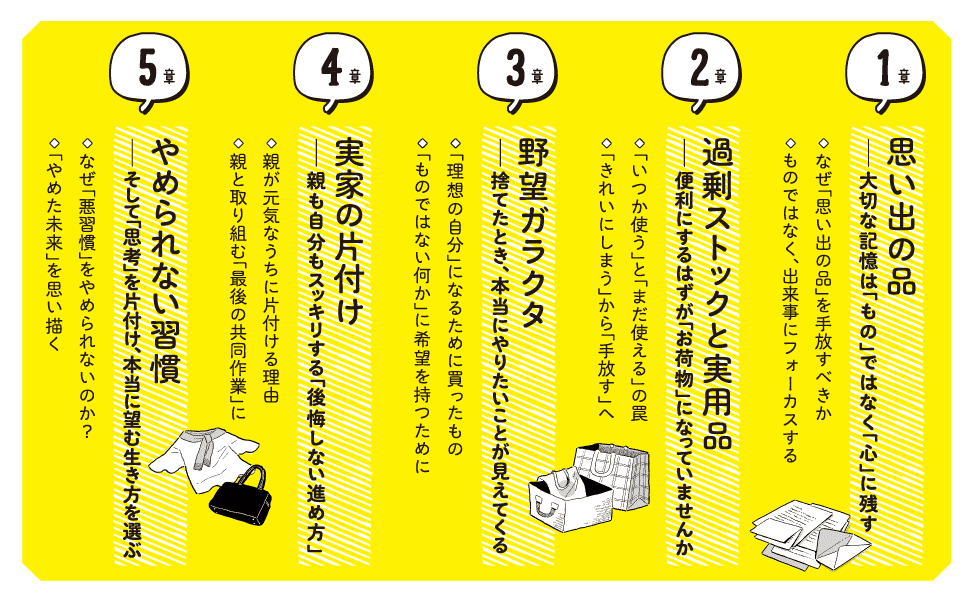 1章

思い出の品
——大切な記憶は「もの」ではなく「心」に残す

◇なぜ「思い出の品」を手放すべきか
◇ものではなく、出来事にフォーカスする

2章

過剰ストックと実用品
——便利にするはずが「お荷物」になっていませんか

◇「いつか使う」と「まだ使える」の罠
◇「きれいにしまう」から「手放す」へ

3章

野望ガラクタ
——捨てたとき、本当にやりたいことが見えてくる

◇「理想の自分」になるために買ったもの
◇「ものではない何か」に希望を持つために

4章

実家の片付け
——親も自分もスッキリする「後悔しない進め方」

◇親が元気なうちに片付ける理由
◇親と取り組む「最後の共同作業」に

5章

やめられない習慣
——そして「思考」を片付け、本当に望む生き方を選ぶ

◇なぜ「悪習慣」をやめられないのか?
◇「やめた未来」を思い描く