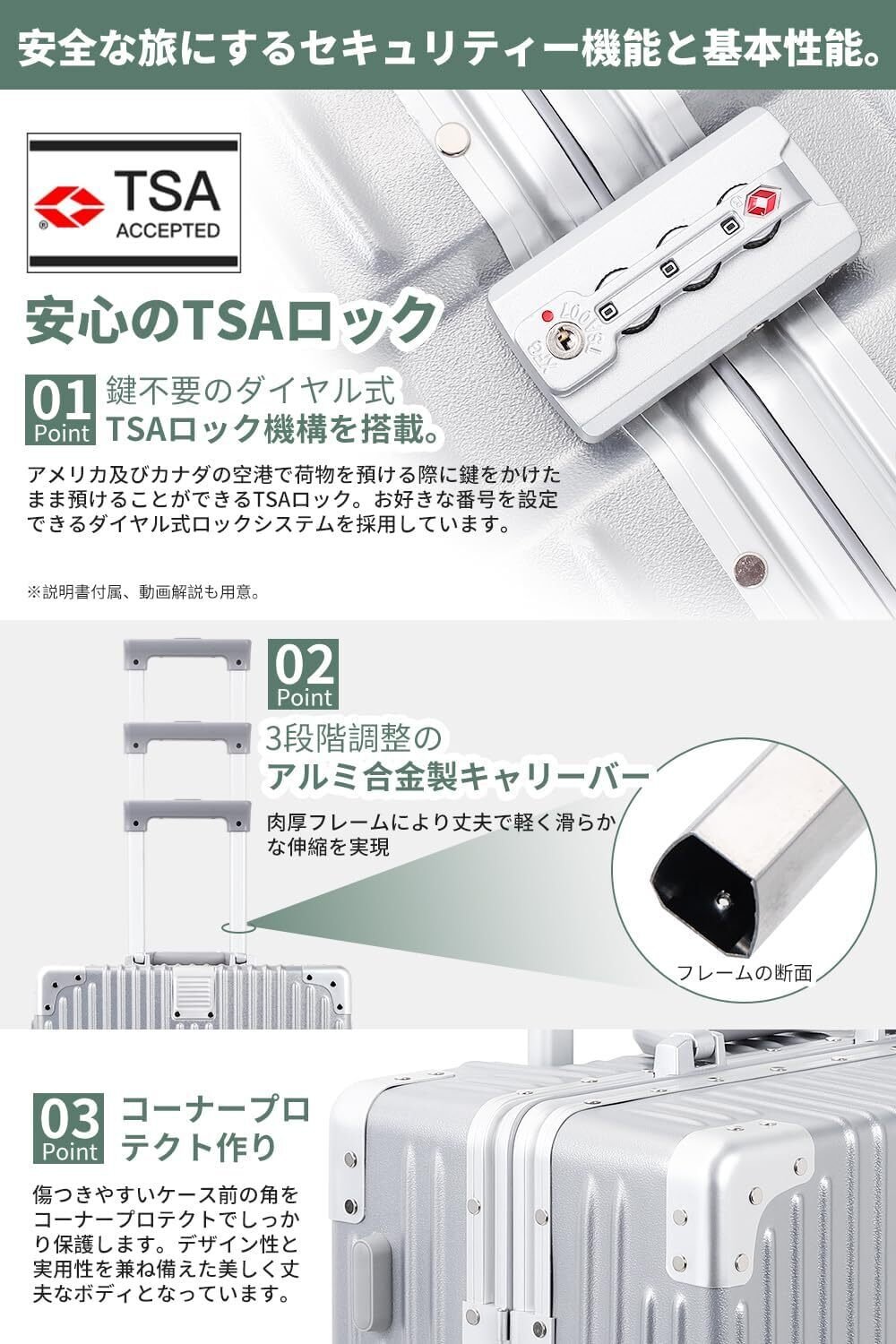 安全な旅にするセキュリティー機能と基本性能。

TSA ACCEPTED

安心のTSAロック

01 Point 鍵不要のダイヤル式 TSAロック機構を搭載。

アメリカ及びカナダの空港で荷物を預ける際に鍵をかけたまま預けることができるTSAロック。お好きな番号を設定できるダイヤル式ロックシステムを採用しています。

※説明書付属、動画解説も用意。

02 Point 3段階調整の アルミ合金製キャリーバー

肉厚フレームにより丈夫で軽く滑らかな伸縮を実現

フレームの断面

03 Point コーナープロテクト作り

傷つきやすいケース前の角をコーナープロテクトでしっかり保護します。デザイン性と実用性を兼ね備えた美しく丈夫なボディとなっています。