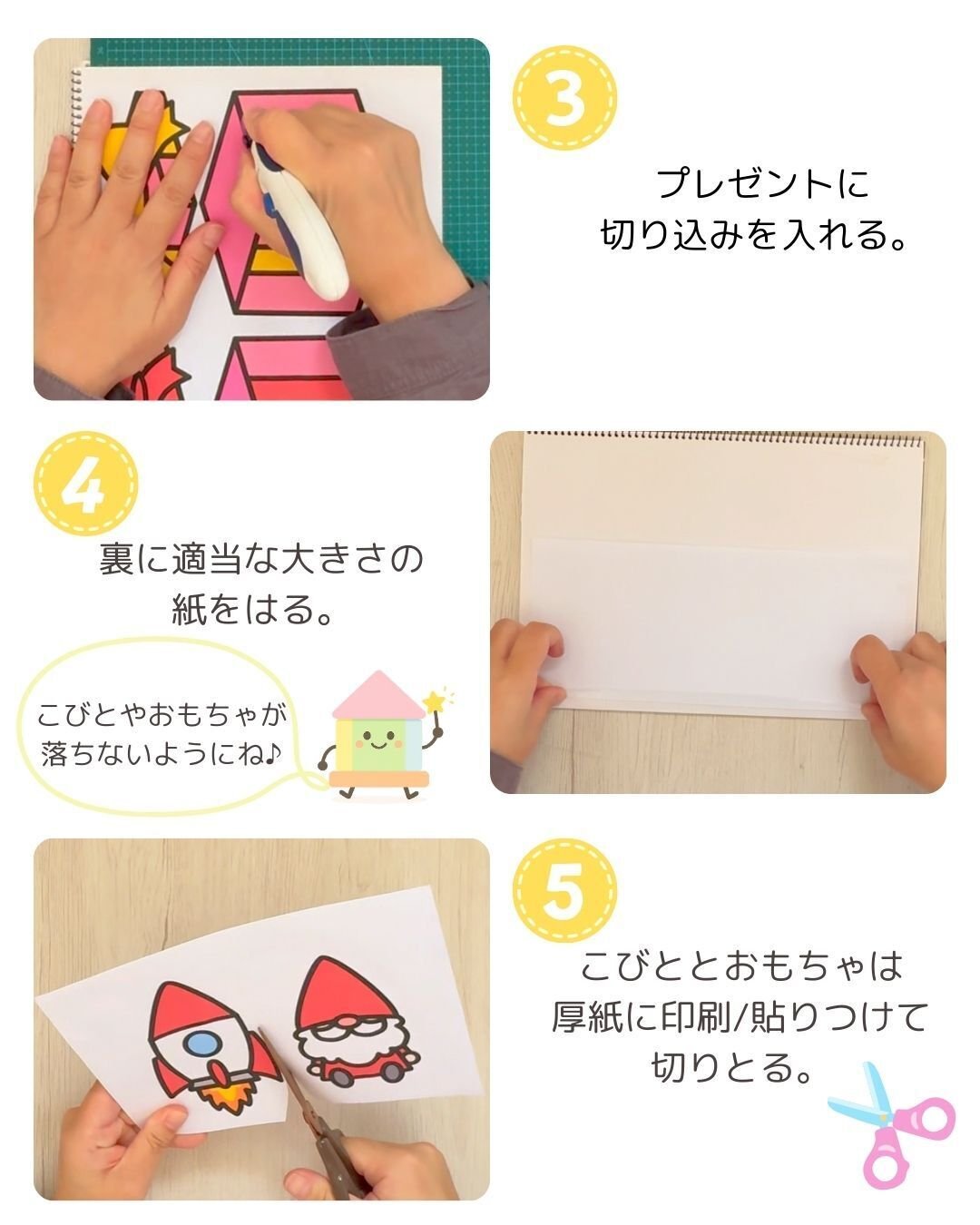 3

プレゼントに
切り込みを入れる。

4

裏に適当な大きさの
紙をはる。

こびとやおもちゃが
落ちないようにね♪

5

こびととおもちゃは
厚紙に印刷/貼りつけて
切りとる。