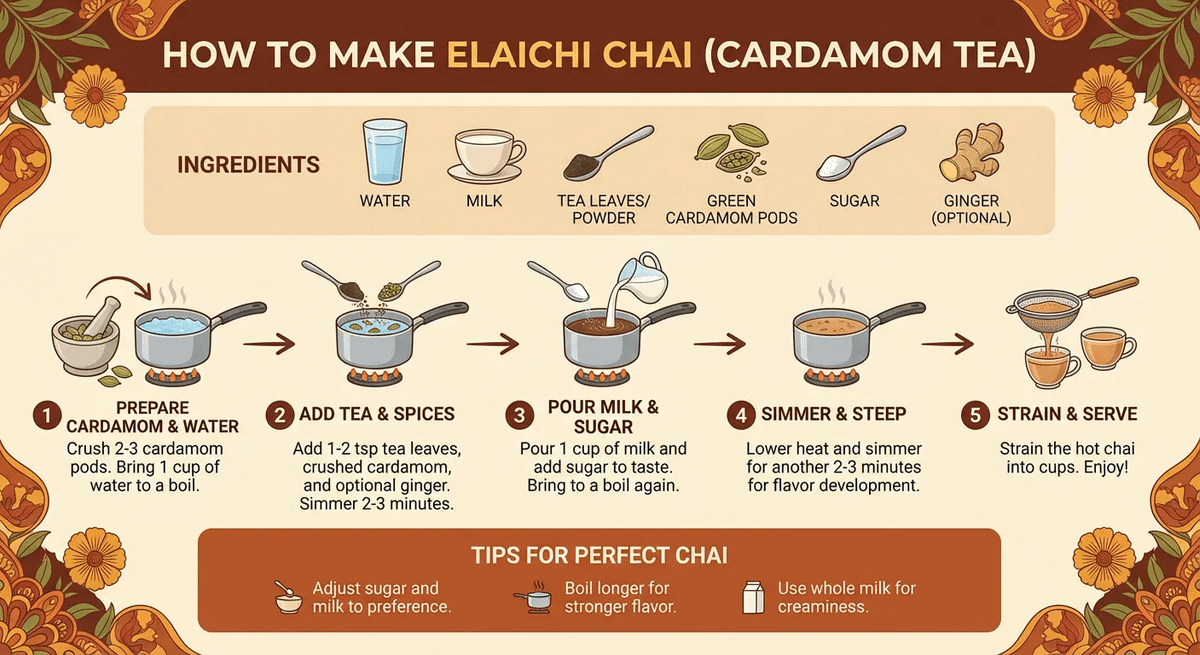 HOW TO MAKE ELAICHI CHAI (CARDAMOM TEA)

INGREDIENTS

WATER

MILK

TEA LEAVES/ POWDER

GREEN CARDAMOM PODS

SUGAR

GINGER (OPTIONAL)

1 PREPARE CARDAMOM & WATER
Crush 2-3 cardamom pods. Bring 1 cup of water to a boil.

2 ADD TEA & SPICES
Add 1-2 tsp tea leaves, crushed cardamom, and optional ginger. Simmer 2-3 minutes.

3 POUR MILK & SUGAR
Pour 1 cup of milk and add sugar to taste. Bring to a boil again.

4 SIMMER & STEEP
Lower heat and simmer for another 2-3 minutes for flavor development.

5 STRAIN & SERVE
Strain the hot chai into cups. Enjoy!

TIPS FOR PERFECT CHAI

Adjust sugar and milk to preference.

Boil longer for stronger flavor.

Use whole milk for creaminess.