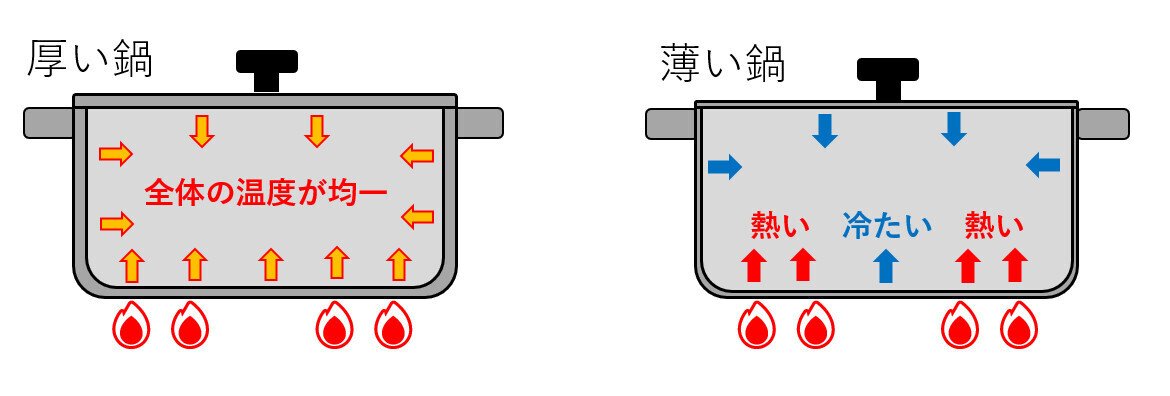 厚い鍋

全体の温度が均一

薄い鍋

熱い 冷たい 熱い