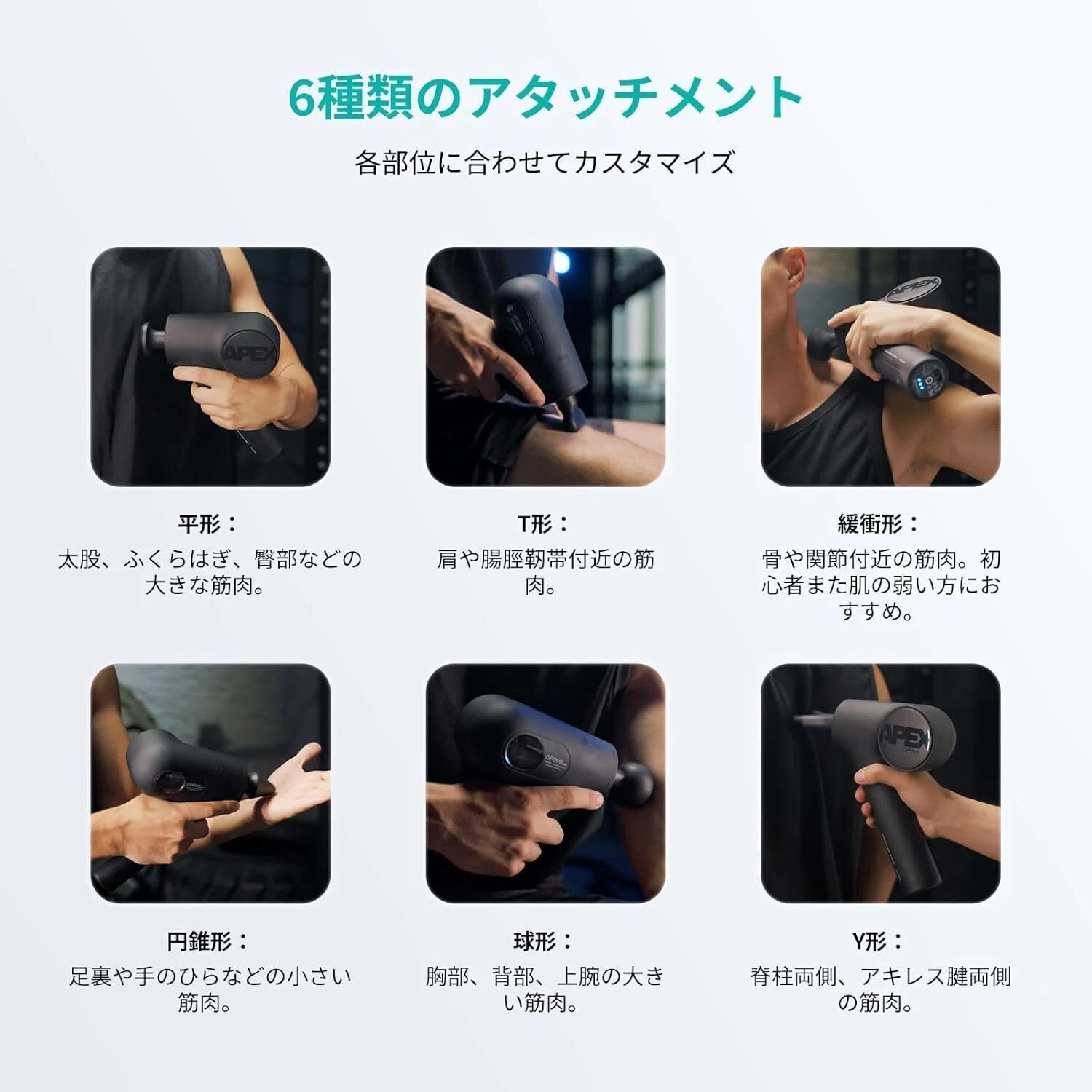 6種類のアタッチメント

各部位に合わせてカスタマイズ

平形：
太股、ふくらはぎ、臀部などの大きな筋肉。

T形：
肩や腸脛靭帯付近の筋肉。

緩衝形：
骨や関節付近の筋肉。初心者また肌の弱い方におすすめ。

円錐形：
足裏や手のひらなどの小さい筋肉。

球形：
胸部、背部、上腕の大きい筋肉。

Y形：
脊柱両側、アキレス腱両側の筋肉。