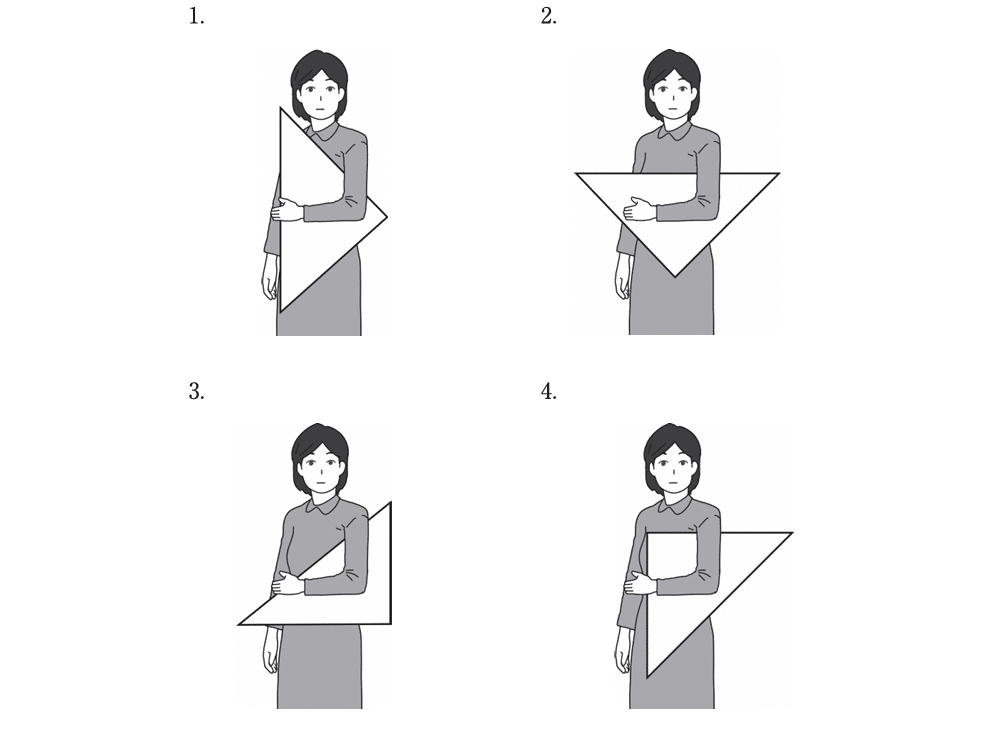 1.

2.

3.

4.