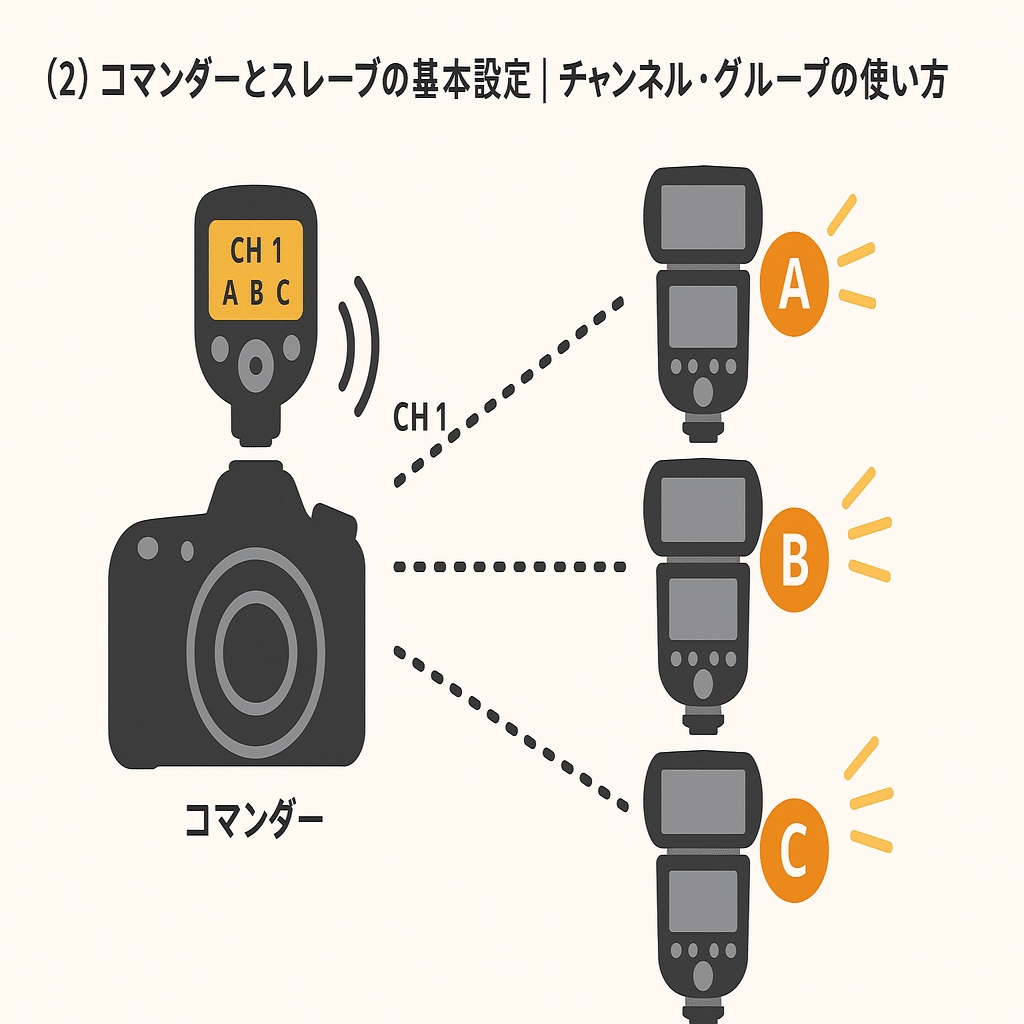 (2) コマンダーとスレーブの基本設定 | チャンネル・グループの使い方

CH 1
A B C

CH 1

A

B

C

コマンダー