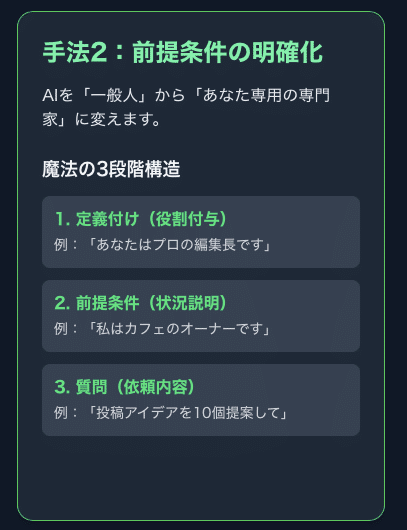 手法2：前提条件の明確化

AIを「一般人」から「あなた専用の専門家」に変えます。

魔法の3段階構造

1. 定義付け（役割付与）
例：「あなたはプロの編集長です」

2. 前提条件（状況説明）
例：「私はカフェのオーナーです」

3. 質問（依頼内容）
例：「投稿アイデアを10個提案して」