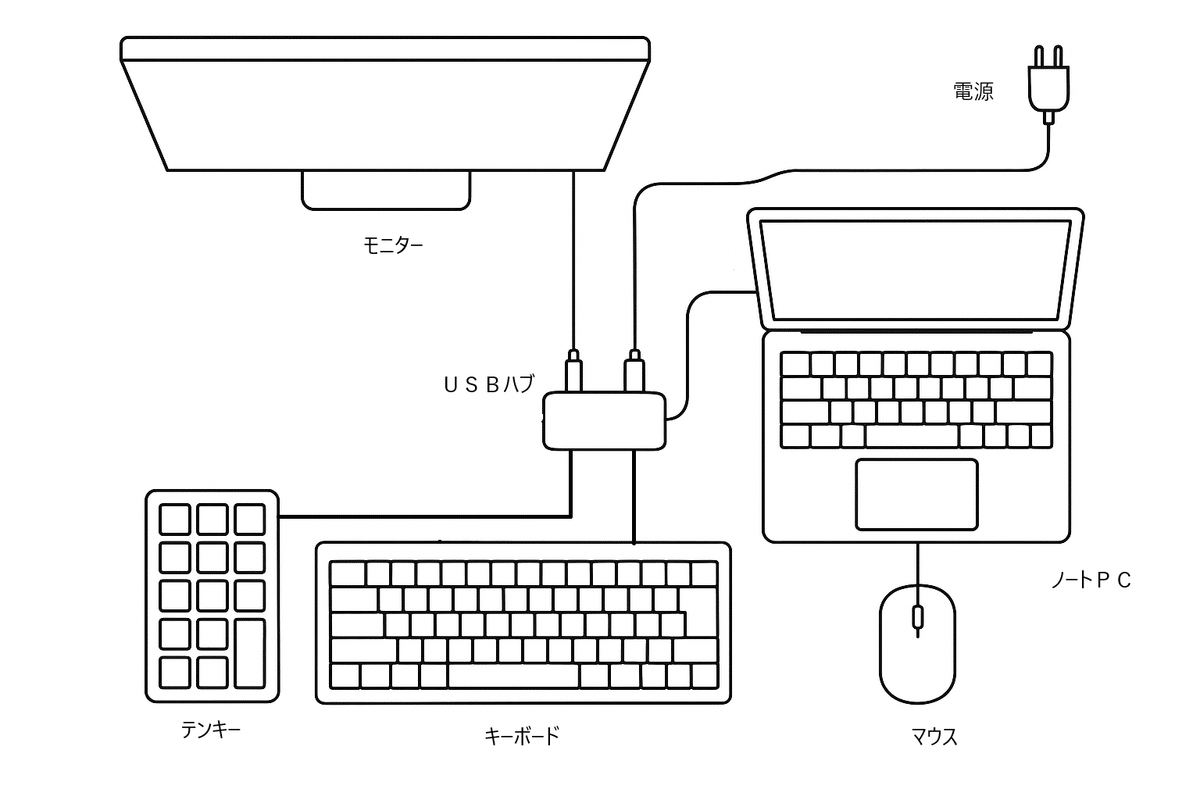 電源

モニター

ＵＳＢハブ

ノートＰＣ

テンキー

キーボード

マウス