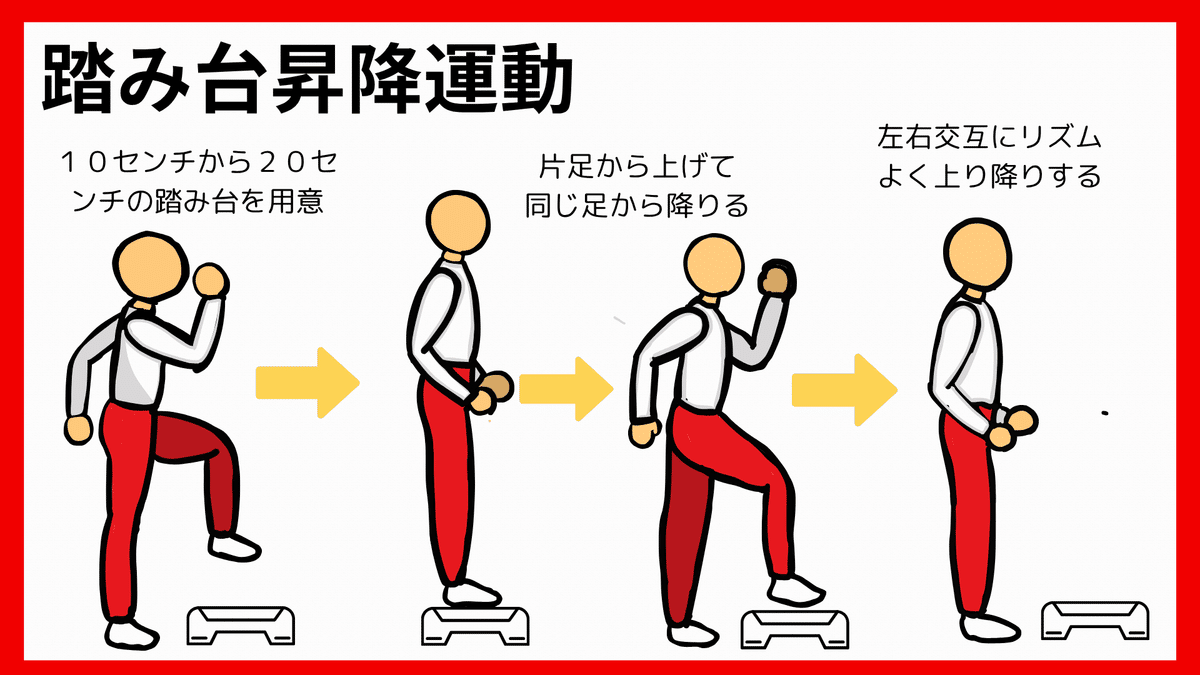 踏み台昇降運動

１０センチから２０センチの踏み台を用意

片足から上げて同じ足から降りる

左右交互にリズムよく上り降りする