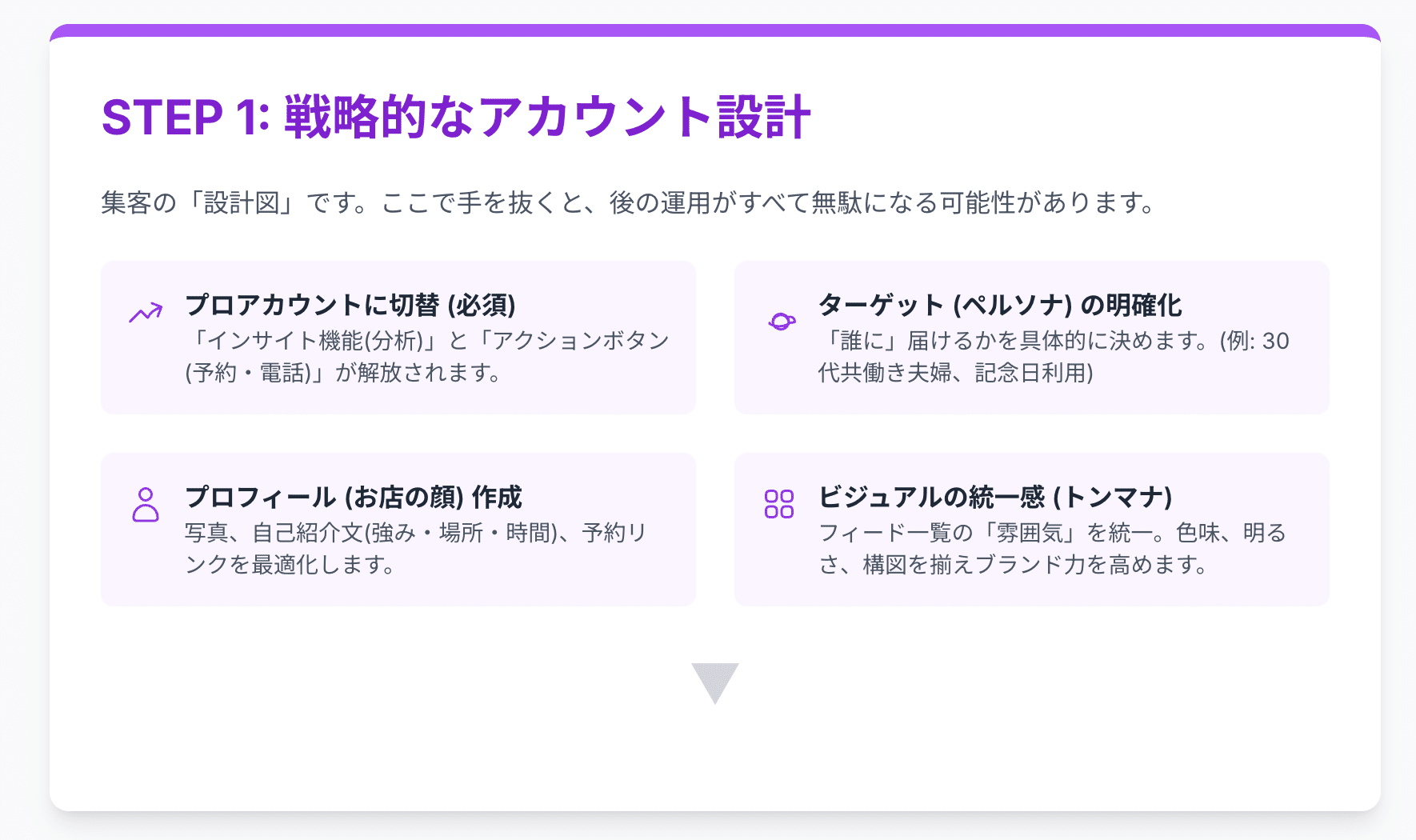 STEP 1: 戦略的なアカウント設計

集客の「設計図」です。ここで手を抜くと、後の運用がすべて無駄になる可能性があります。

プロアカウントに切替 (必須)
「インサイト機能(分析)」と「アクションボタン(予約・電話)」が解放されます。

ターゲット (ペルソナ) の明確化
「誰に」届けるかを具体的に決めます。(例: 30代共働き夫婦、記念日利用)

プロフィール (お店の顔) 作成
写真、自己紹介文(強み・場所・時間)、予約リンクを最適化します。

ビジュアルの統一感 (トンマナ)
フィード一覧の「雰囲気」を統一。色味、明るさ、構図を揃えブランド力を高めます。