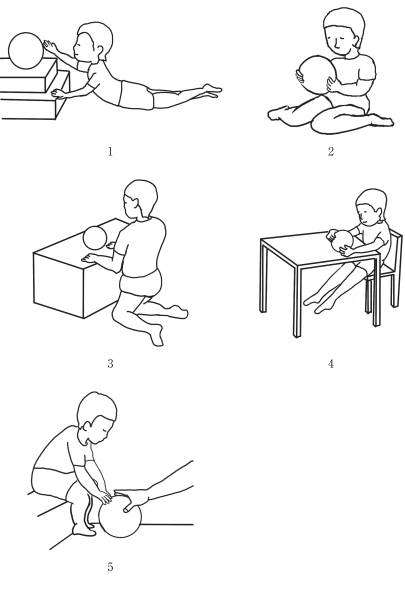 1

2

3

4

5