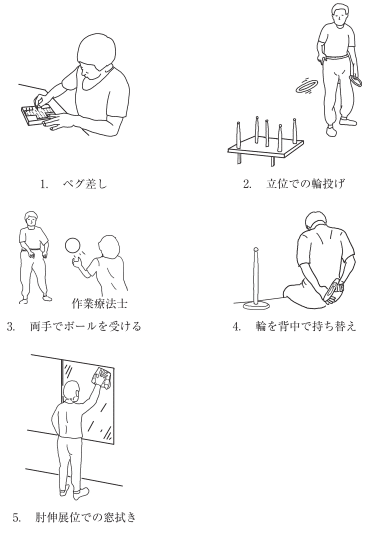 1. ペグ差し

2. 立位での輪投げ

作業療法士

3. 両手でボールを受ける

4. 輪を背中で持ち替え

5. 肘伸展位での窓拭き