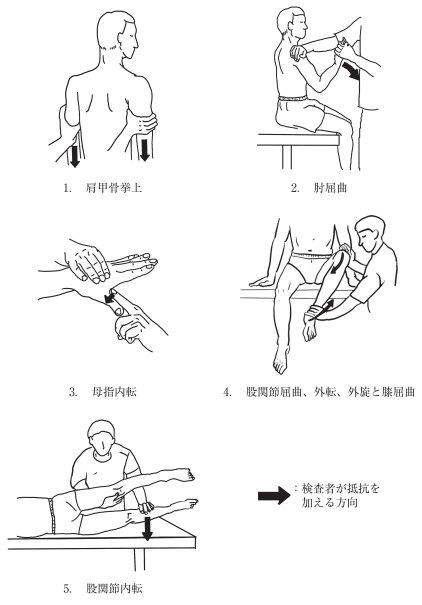 1. 肩甲骨挙上

2. 肘屈曲

3. 母指内転

4. 股関節屈曲、外転、外旋と膝屈曲

5. 股関節内転

：検査者が抵抗を加える方向