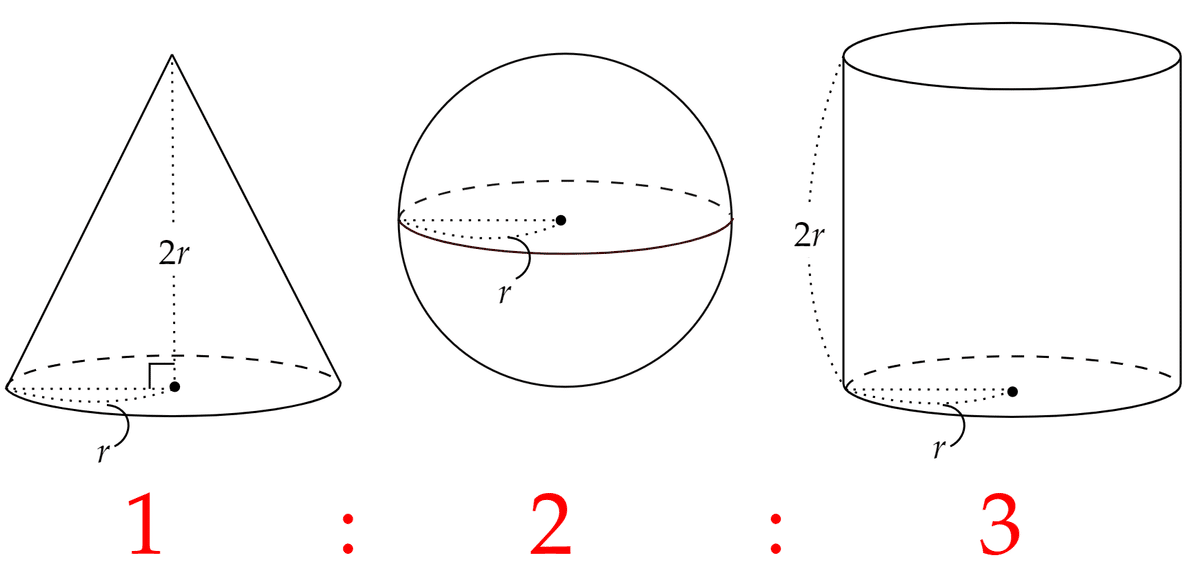 $2r$

$r$

$r$

$2r$

$r$

1 : 2 : 3