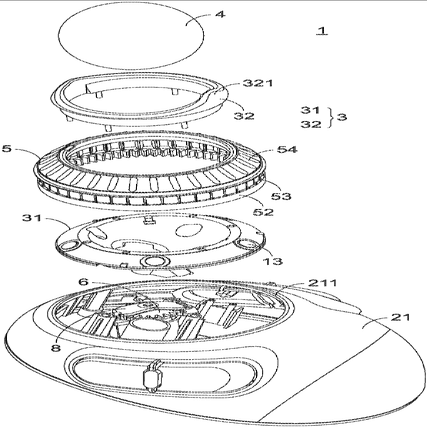 4
1
321
32
31
32
3
5
54
53
52
31
13
6
211
21
8