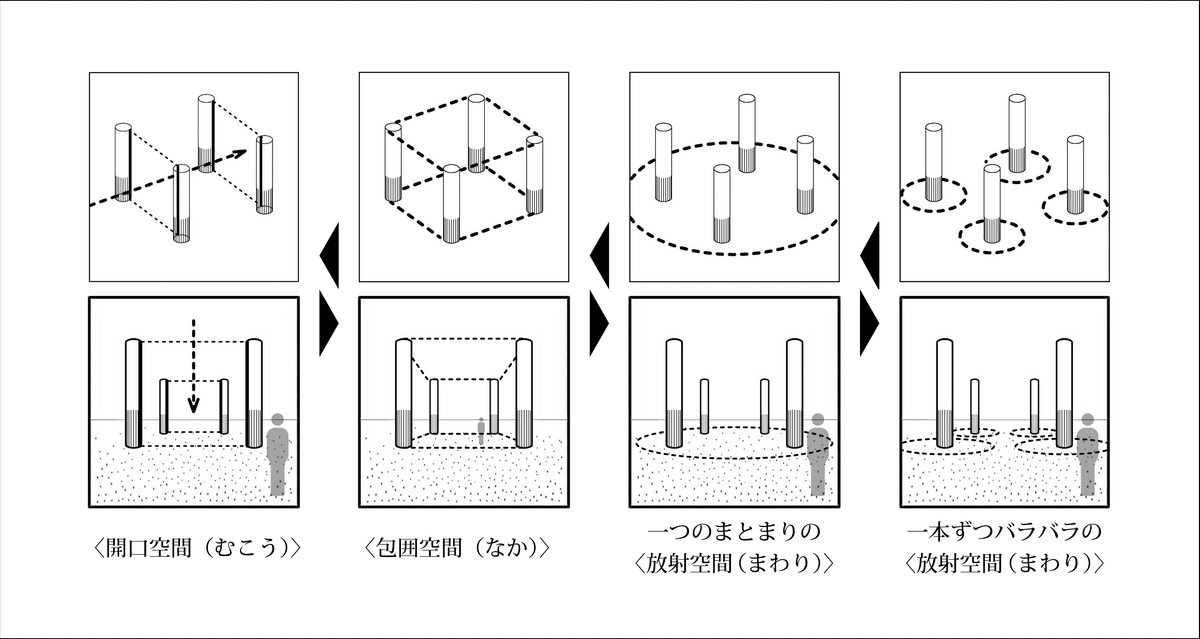 〈開口空間（むこう）〉

〈包囲空間（なか）〉

一つのまとまりの
〈放射空間（まわり）〉

一本ずつバラバラの
〈放射空間（まわり）〉