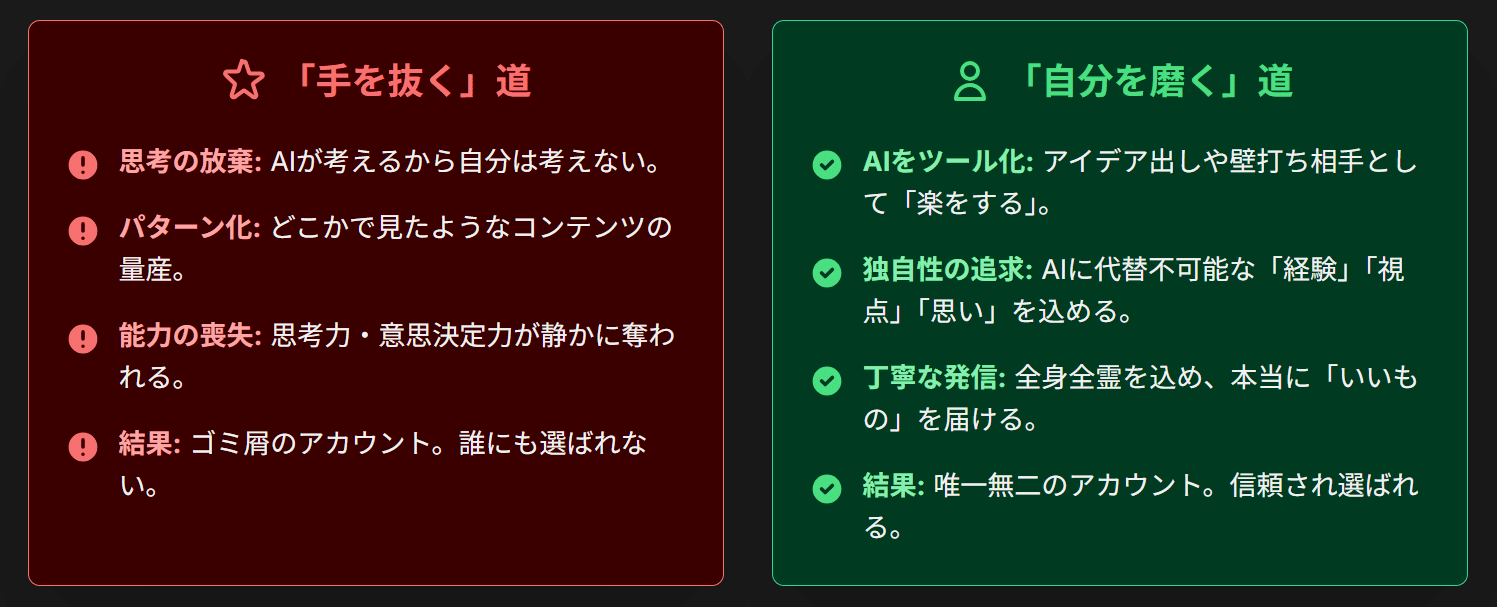 「手を抜く」道

思考の放棄: AIが考えるから自分は考えない。

パターン化: どこかで見たようなコンテンツの量産。

能力の喪失: 思考力・意思決定力が静かに奪われる。

結果: ゴミ屑のアカウント。誰にも選ばれない。

「自分を磨く」道

AIをツール化: アイデア出しや壁打ち相手として「楽をする」。

独自性の追求: AIに代替不可能な「経験」「視点」「思い」を込める。

丁寧な発信: 全身全霊を込め、本当に「いいもの」を届ける。

結果: 唯一無二のアカウント。信頼され選ばれる。