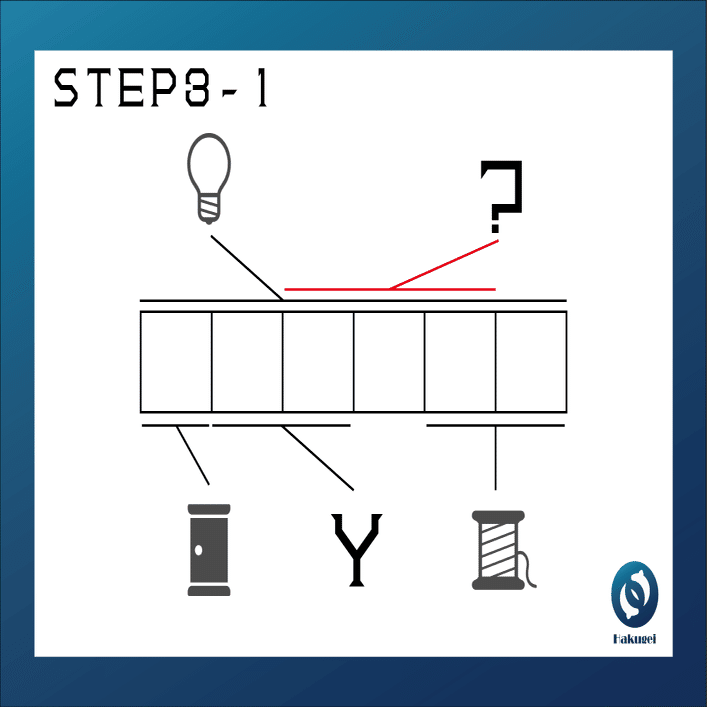 STEP8-1

?

Y

Hakugei