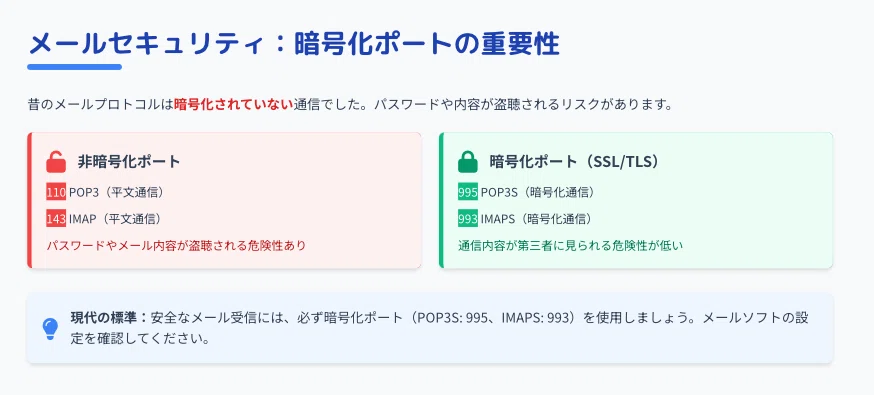 メールセキュリティ：暗号化ポートの重要性

昔のメールプロトコルは暗号化されていない通信でした。パスワードや内容が盗聴されるリスクがあります。

非暗号化ポート

110 POP3（平文通信）

143 IMAP（平文通信）

パスワードやメール内容が盗聴される危険性あり

暗号化ポート（SSL/TLS）

995 POP3S（暗号化通信）

993 IMAPS（暗号化通信）

通信内容が第三者に見られる危険性が低い

現代の標準：安全なメール受信には、必ず暗号化ポート（POP3S: 995、IMAPS: 993）を使用しましょう。メールソフトの設定を確認してください。