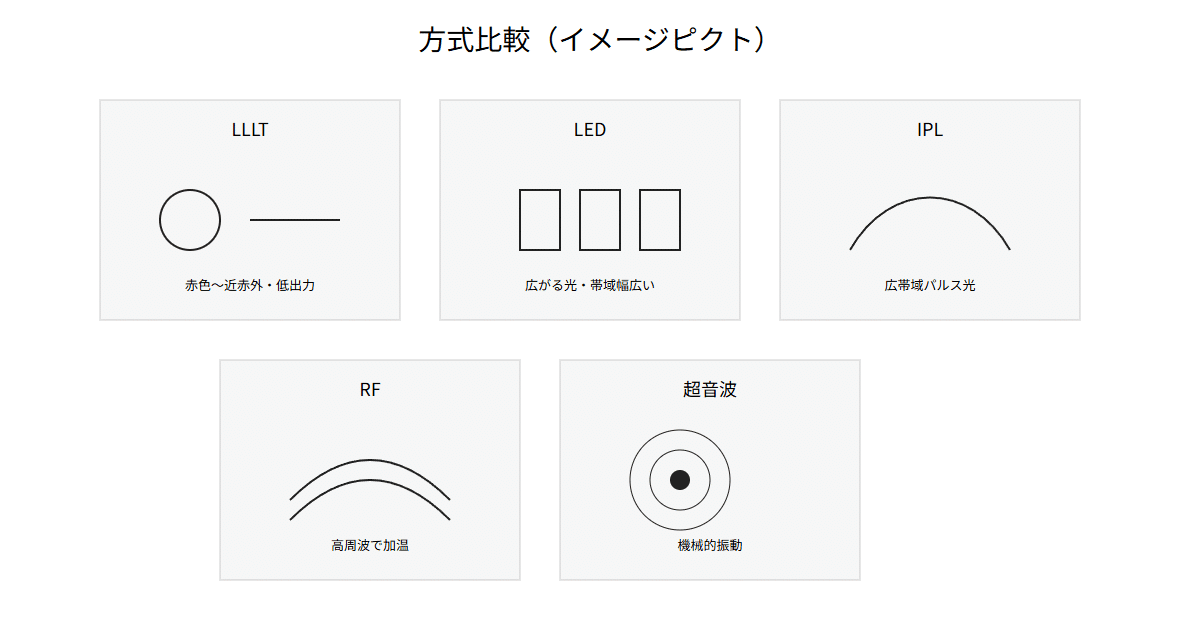 方式比較（イメージピクト）

LLLT

赤色〜近赤外・低出力

LED

広がる光・帯域幅広い

IPL

広帯域パルス光

RF

高周波で加温

超音波

機械的振動