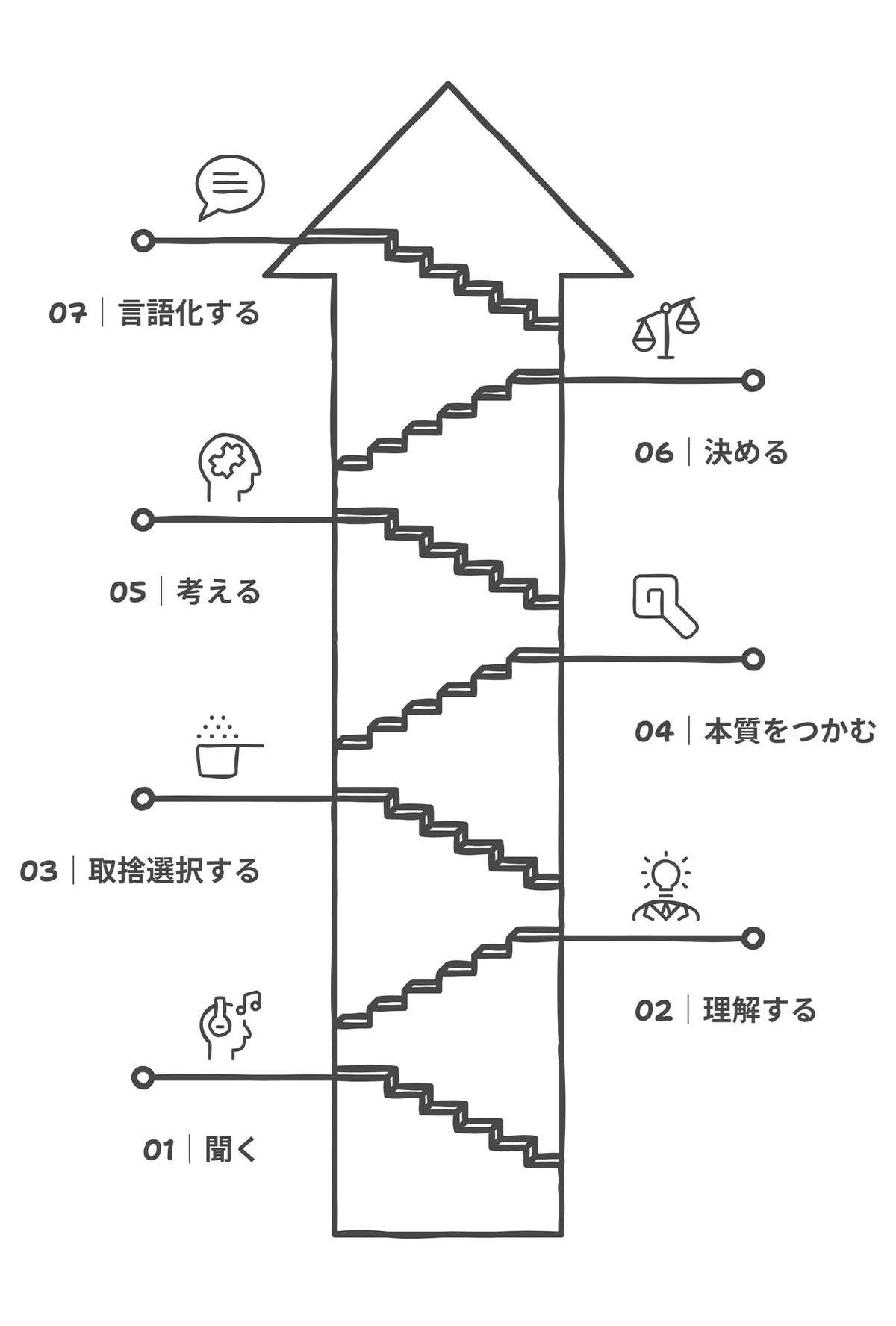 07 | 言語化する

06 | 決める

05 | 考える

04 | 本質をつかむ

03 | 取捨選択する

02 | 理解する

01 | 聞く