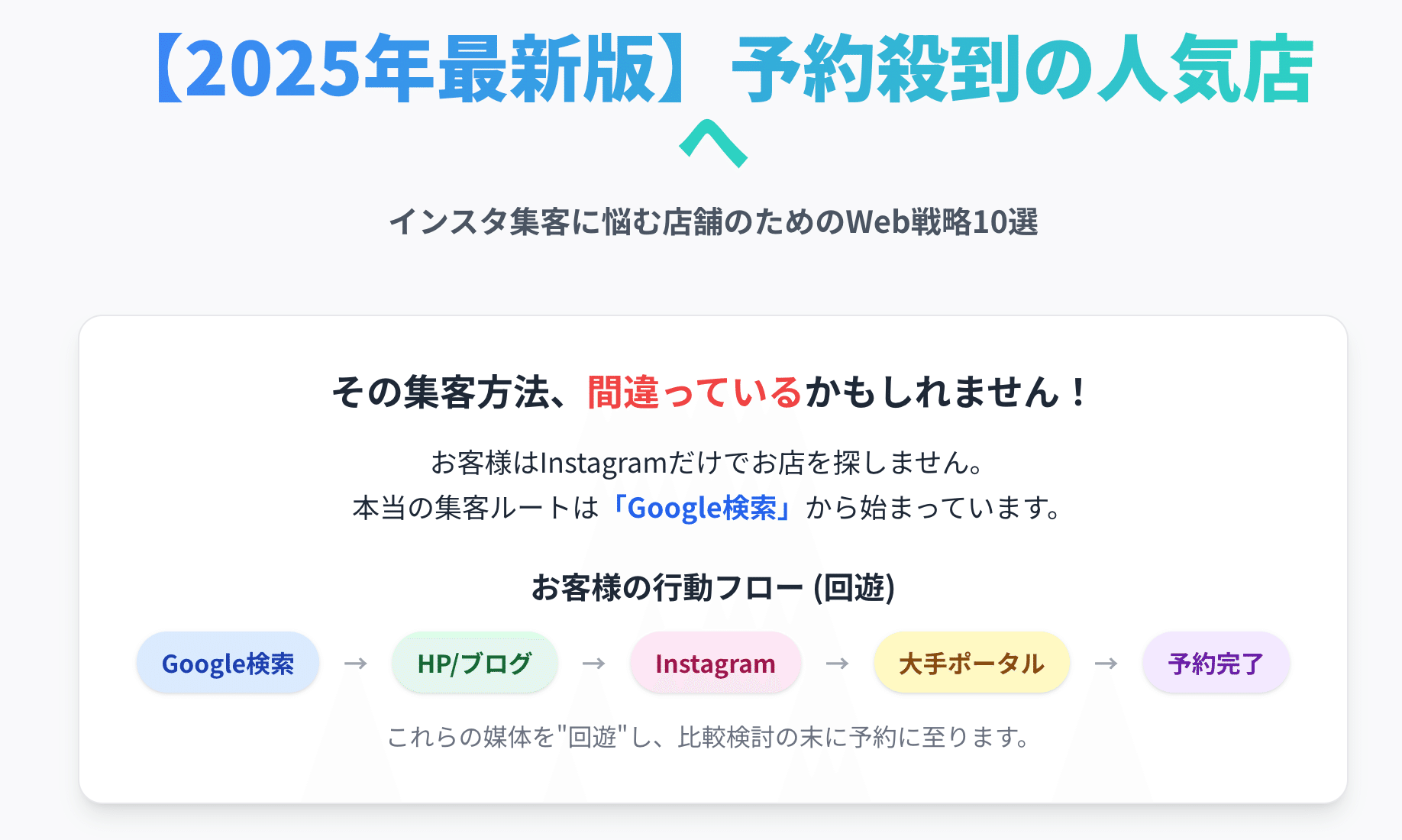 【2025年最新版】予約殺到の人気店へ

インスタ集客に悩む店舗のためのWeb戦略10選

その集客方法、間違っているかもしれません！

お客様はInstagramだけでお店を探しません。
本当の集客ルートは「Google検索」から始まっています。

お客様の行動フロー (回遊)

Google検索 → HP/ブログ → Instagram → 大手ポータル → 予約完了

これらの媒体を"回遊"し、比較検討の末に予約に至ります。