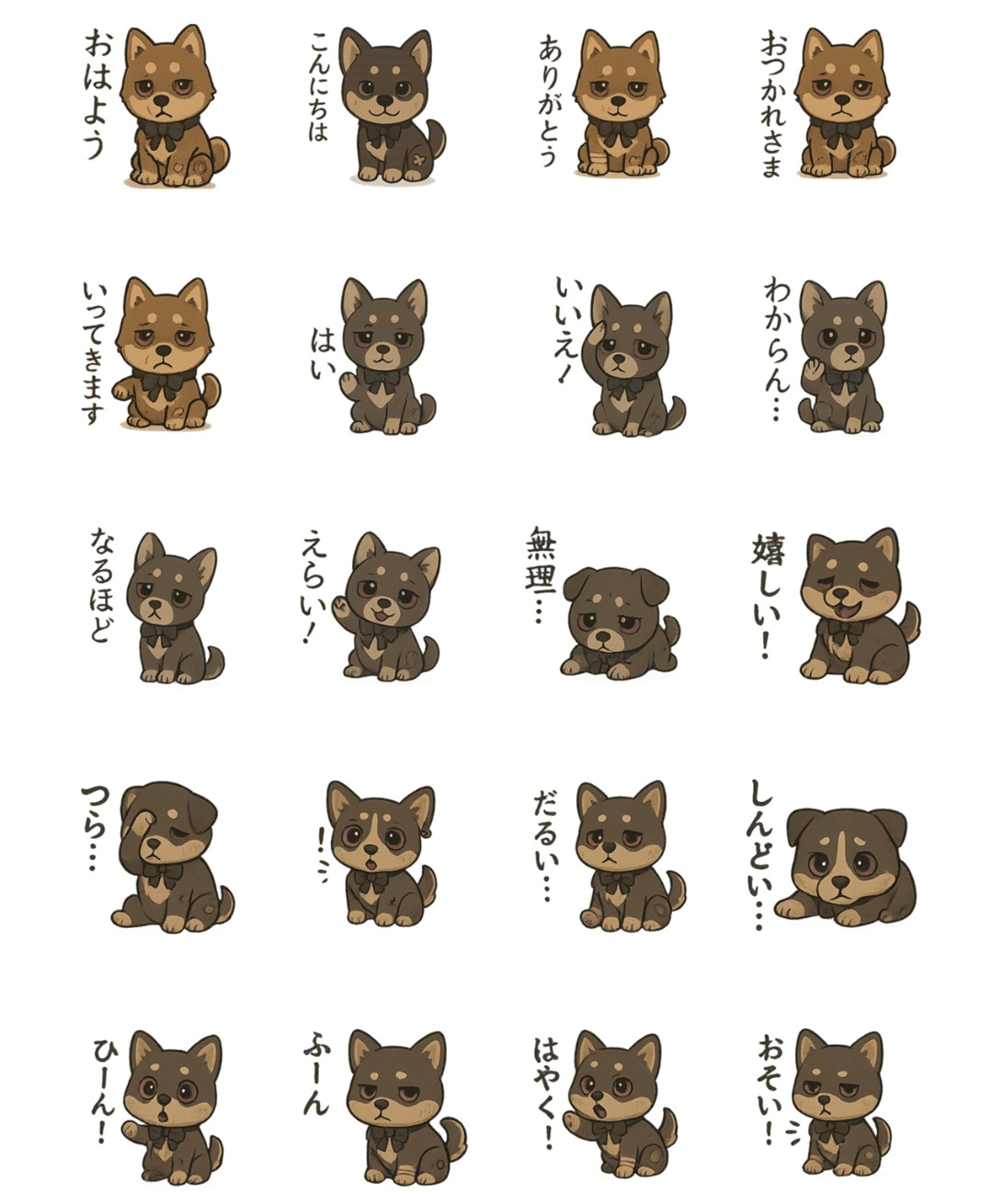 おはよう

こんにちは

ありがとう

おつかれさま

いってきます

はい

いいえ！

わからん…

なるほど

えらい！

無理…

嬉しい！

つら…

！

だるい…

しんどい…

ひーん！

ふーん

はやく！

おそい！