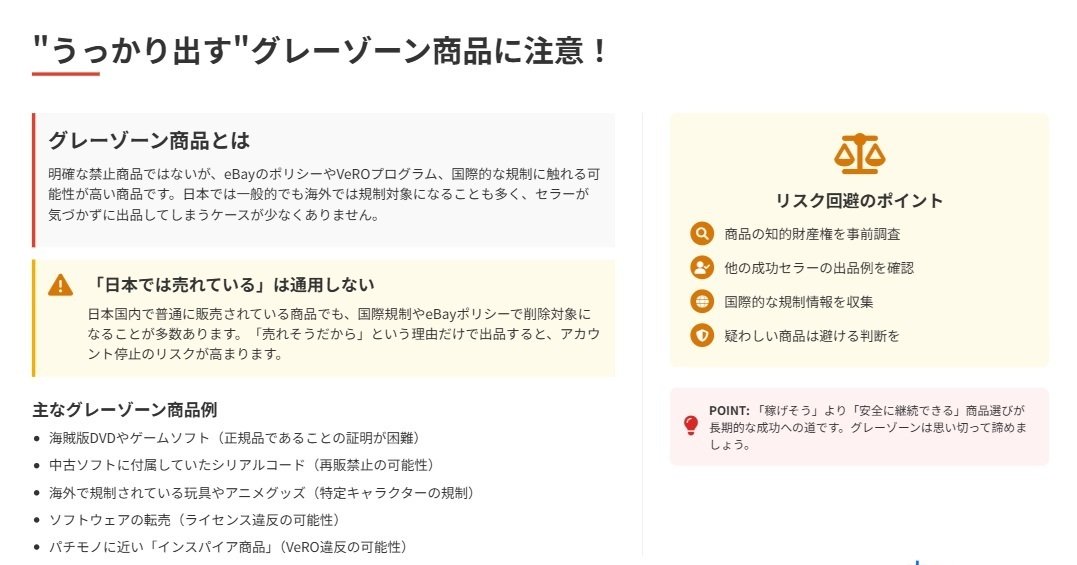 "うっかり出す"グレーゾーン商品に注意！

グレーゾーン商品とは

明確な禁止商品ではないが、eBayのポリシーやVeROプログラム、国際的な規制に触れる可能性が高い商品です。日本では一般的でも海外では規制対象になることも多く、セラーが気づかずに出品してしまうケースが少なくありません。

「日本では売れている」は通用しない

日本国内で普通に販売されている商品でも、国際規制やeBayポリシーで削除対象になることが多数あります。「売れそうだから」という理由だけで出品すると、アカウント停止のリスクが高まります。

主なグレーゾーン商品例

• 海賊版DVDやゲームソフト（正規品であることの証明が困難）
• 中古ソフトに付属していたシリアルコード（再販禁止の可能性）
• 海外で規制されている玩具やアニメグッズ（特定キャラクターの規制）
• ソフトウェアの転売（ライセンス違反の可能性）
• パチモノに近い「インスパイア商品」（VeRO違反の可能性）

リスク回避のポイント

商品の知的財産権を事前調査
他の成功セラーの出品例を確認
国際的な規制情報を収集
疑わしい商品は避ける判断を

POINT:「稼げそう」より「安全に継続できる」商品選びが長期的な成功への道です。グレーゾーンは思い切って諦めましょう。