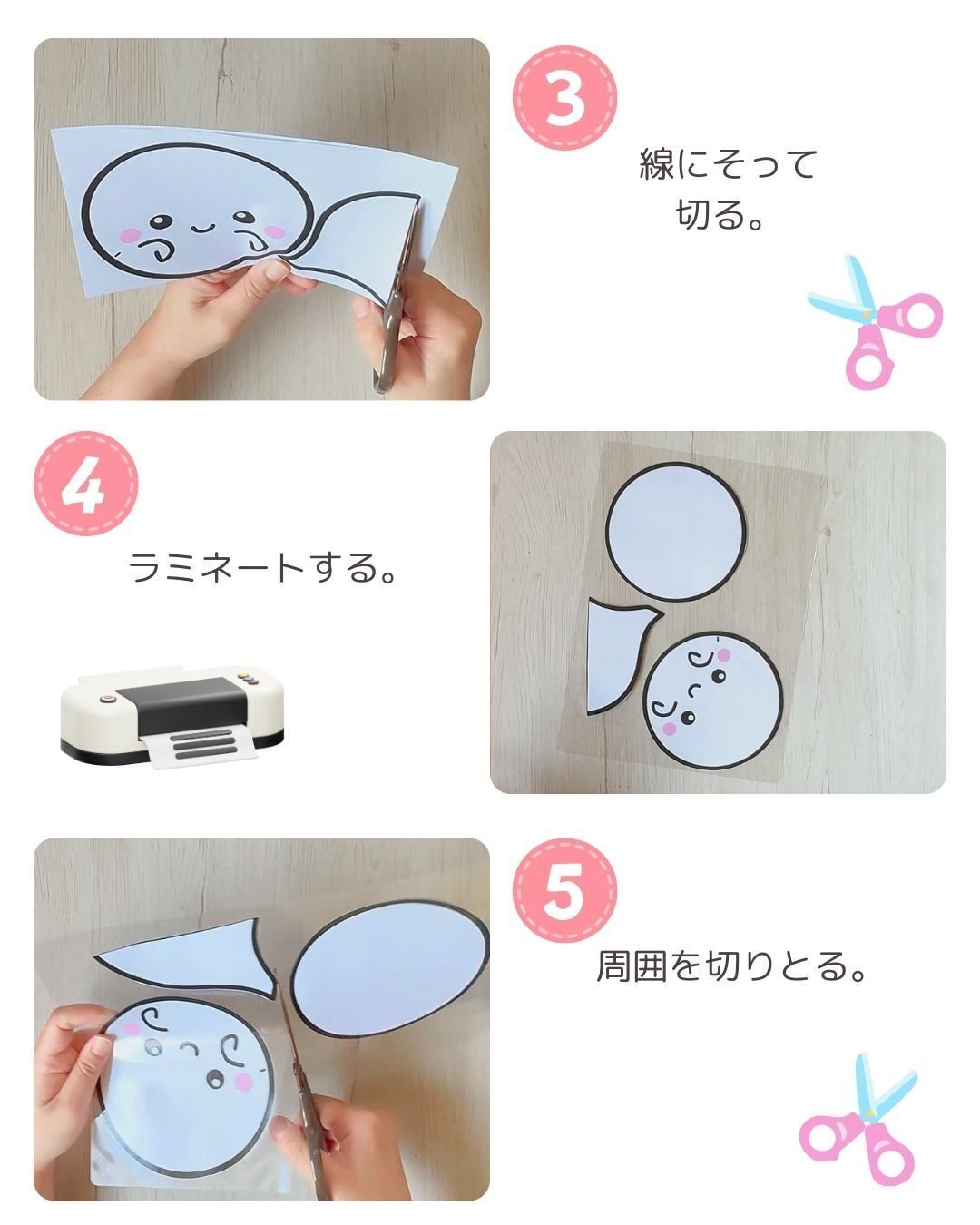 3

線にそって
切る。

4

ラミネートする。

5

周囲を切りとる。