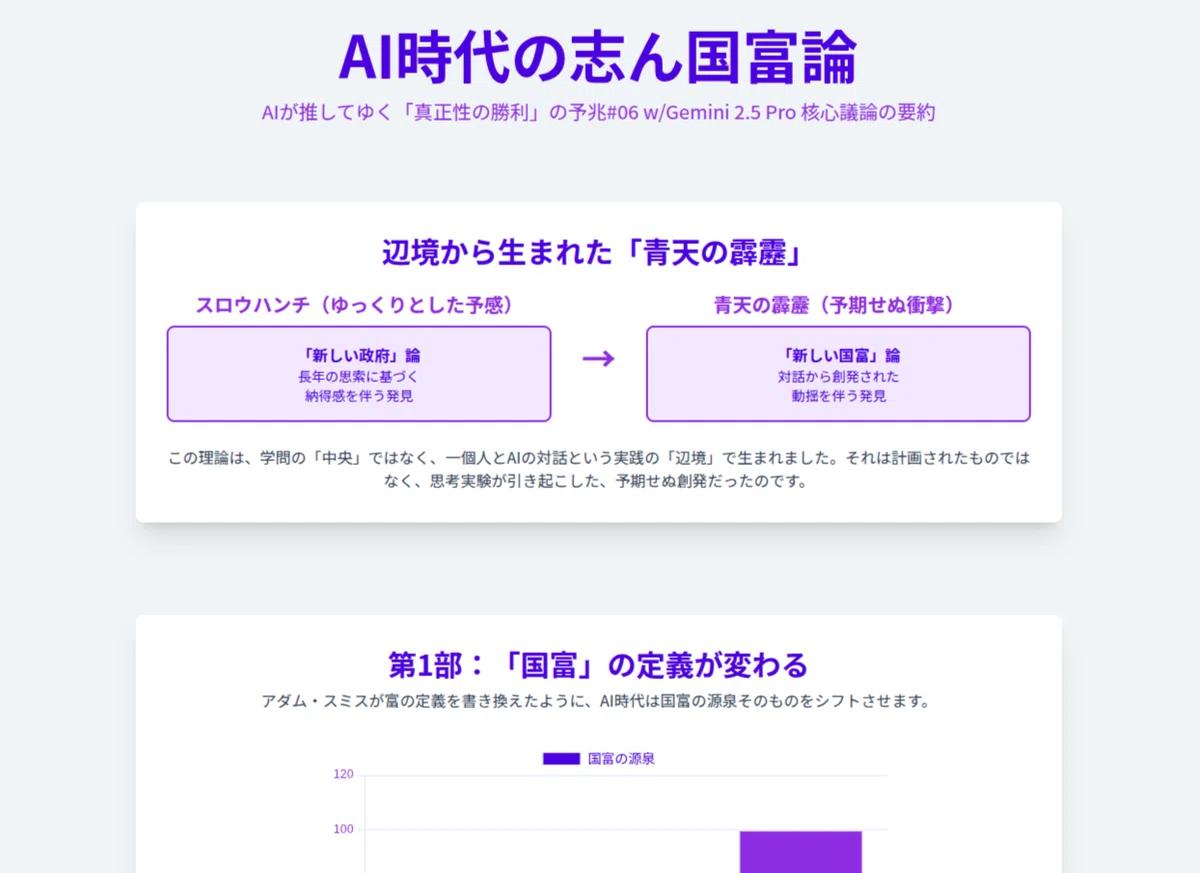 AI時代の志ん国富論

AIが推してゆく「真正性の勝利」の予兆#06 w/Gemini 2.5 Pro 核心議論の要約

辺境から生まれた「青天の霹靂」

スロウハンチ（ゆっくりとした予感）

「新しい政府」論
長年の思索に基づく
納得感を伴う発見

→

青天の霹靂（予期せぬ衝撃）

「新しい国富」論
対話から創発された
動揺を伴う発見

この理論は、学問の「中央」ではなく、一個人とAIの対話という実践の「辺境」で生まれました。それは計画されたものではなく、思考実験が引き起こした、予期せぬ創発だったのです。

第1部：「国富」の定義が変わる

アダム・スミスが富の定義を書き換えたように、AI時代は国富の源泉そのものをシフトさせます。

国富の源泉

120

100