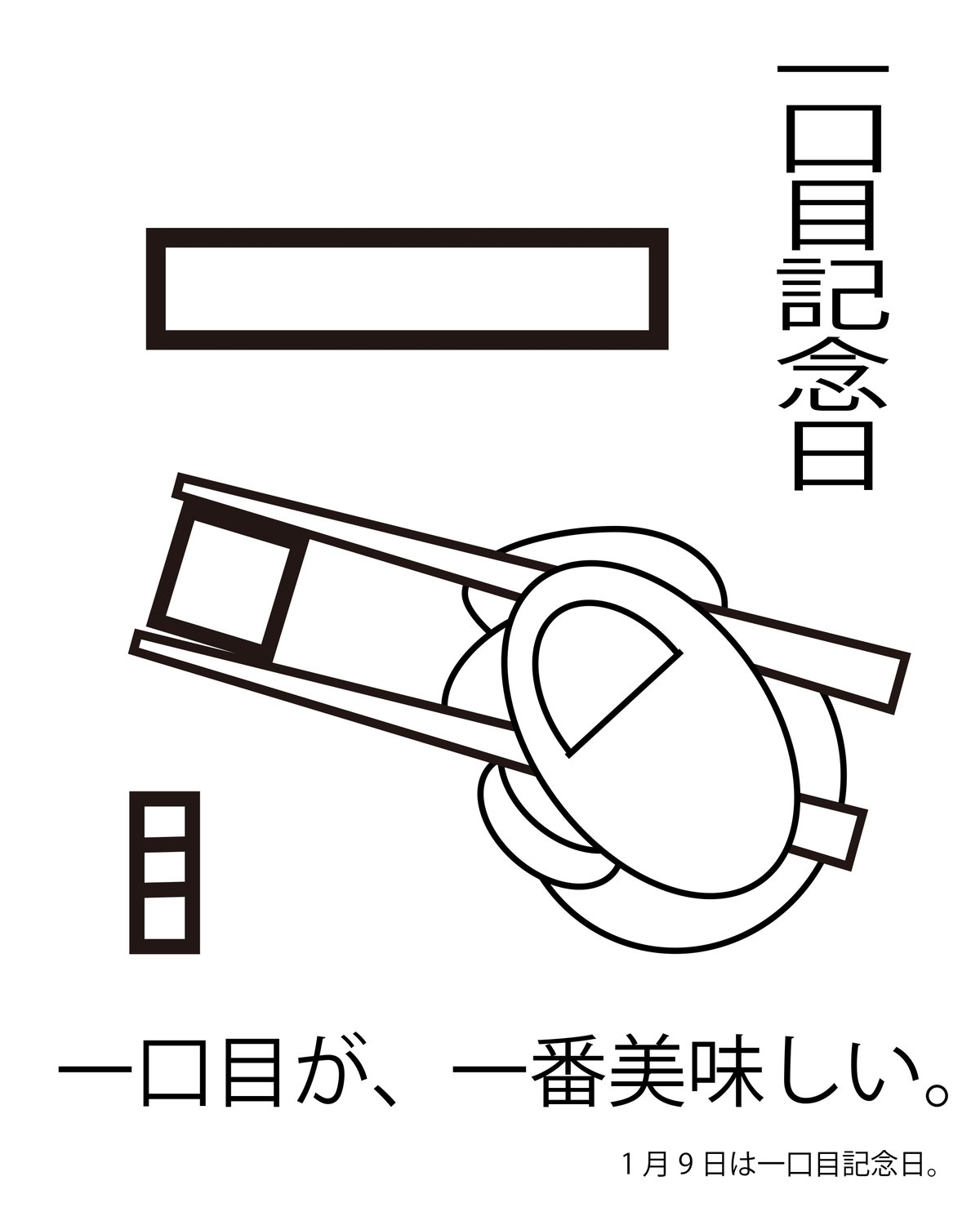 一口目記念日

一口目が、一番美味しい。

1月9日は一口目記念日。