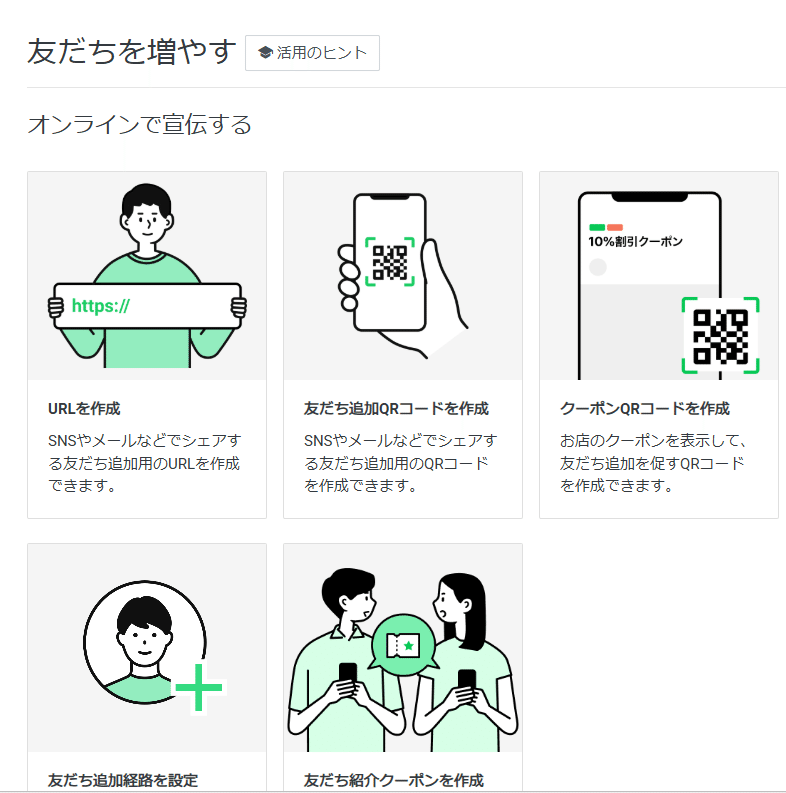 友だちを増やす 活用のヒント

オンラインで宣伝する

https://

URLを作成
SNSやメールなどでシェアする友だち追加用のURLを作成できます。

友だち追加QRコードを作成
SNSやメールなどでシェアする友だち追加用のQRコードを作成できます。

10%割引クーポン

クーポンQRコードを作成
お店のクーポンを表示して、友だち追加を促すQRコードを作成できます。

友だち追加経路を設定

友だち紹介クーポンを作成