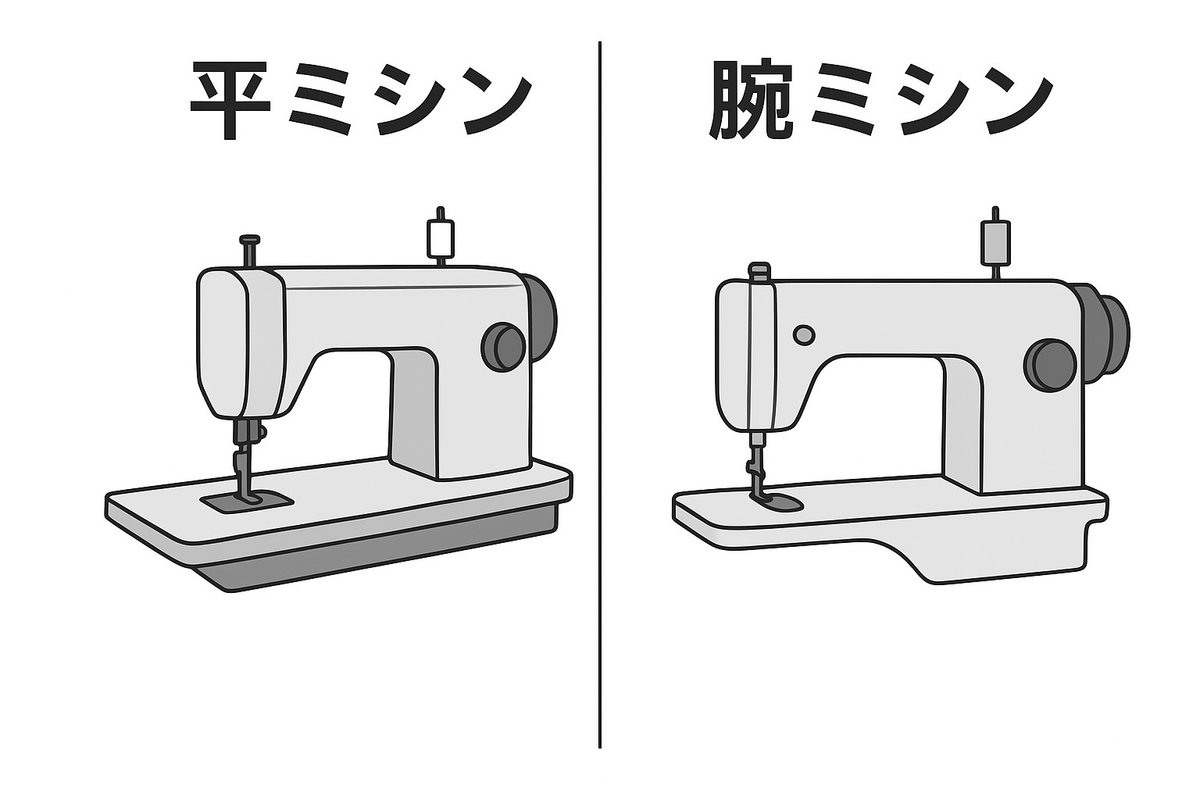 平ミシン

腕ミシン