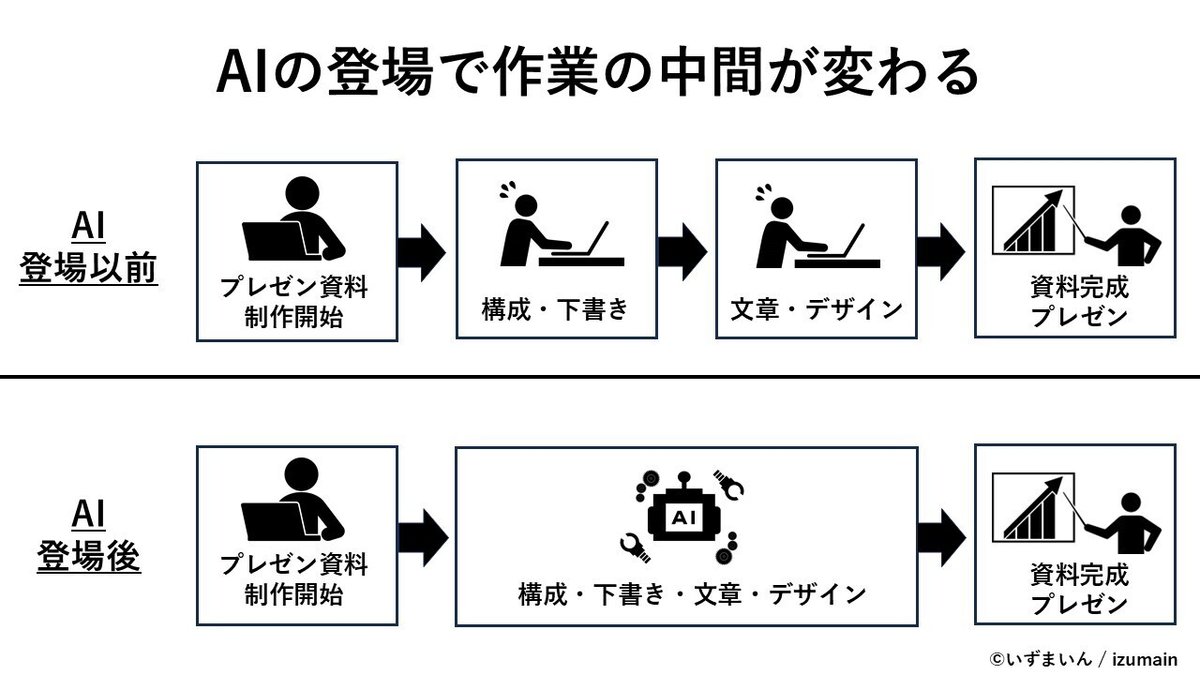 AIの登場で作業の中間が変わる

AI
登場以前

プレゼン資料
制作開始

構成・下書き

文章・デザイン

資料完成
プレゼン

AI
登場後

プレゼン資料
制作開始

AI

構成・下書き・文章・デザイン

資料完成
プレゼン

©いずまいん / izumain