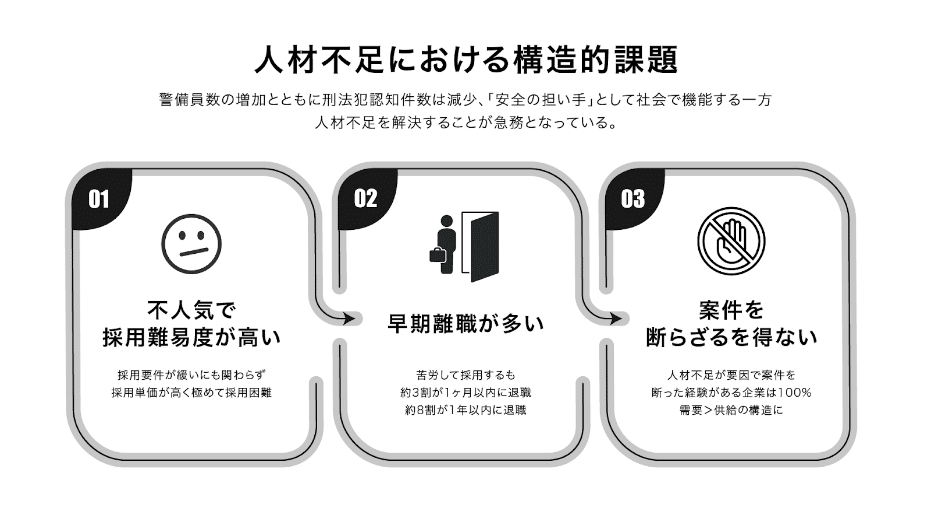 人材不足における構造的課題

警備員数の増加とともに刑法犯認知件数は減少、「安全の担い手」として社会で機能する一方
人材不足を解決することが急務となっている。

01

不人気で
採用難易度が高い

採用要件が緩いにも関わらず
採用単価が高く極めて採用困難

02

早期離職が多い

苦労して採用するも
約3割が1ヶ月以内に退職
約8割が1年以内に退職

03

案件を
断らざるを得ない

人材不足が要因で案件を
断った経験がある企業は100%
需要＞供給の構造に