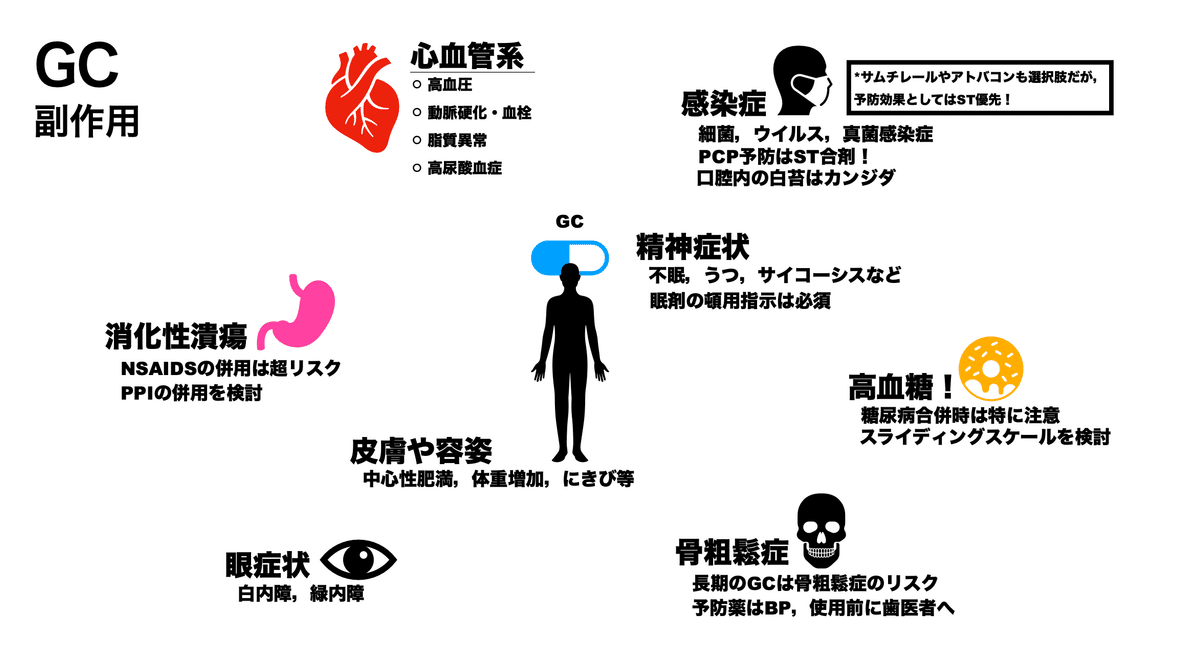 GC
副作用

心血管系
○ 高血圧
○ 動脈硬化・血栓
○ 脂質異常
○ 高尿酸血症

感染症
細菌，ウイルス，真菌感染症
PCP予防はST合剤！
口腔内の白苔はカンジダ

*サムチレールやアトバコンも選択肢だが，予防効果としてはST優先！

GC

精神症状
不眠，うつ，サイコーシスなど
眠剤の頓用指示は必須

消化性潰瘍
NSAIDSの併用は超リスク
PPIの併用を検討

高血糖！
糖尿病合併時は特に注意
スライディングスケールを検討

皮膚や容姿
中心性肥満，体重増加，にきび等

眼症状
白内障，緑内障

骨粗鬆症
長期のGCは骨粗鬆症のリスク
予防薬はBP，使用前に歯医者へ