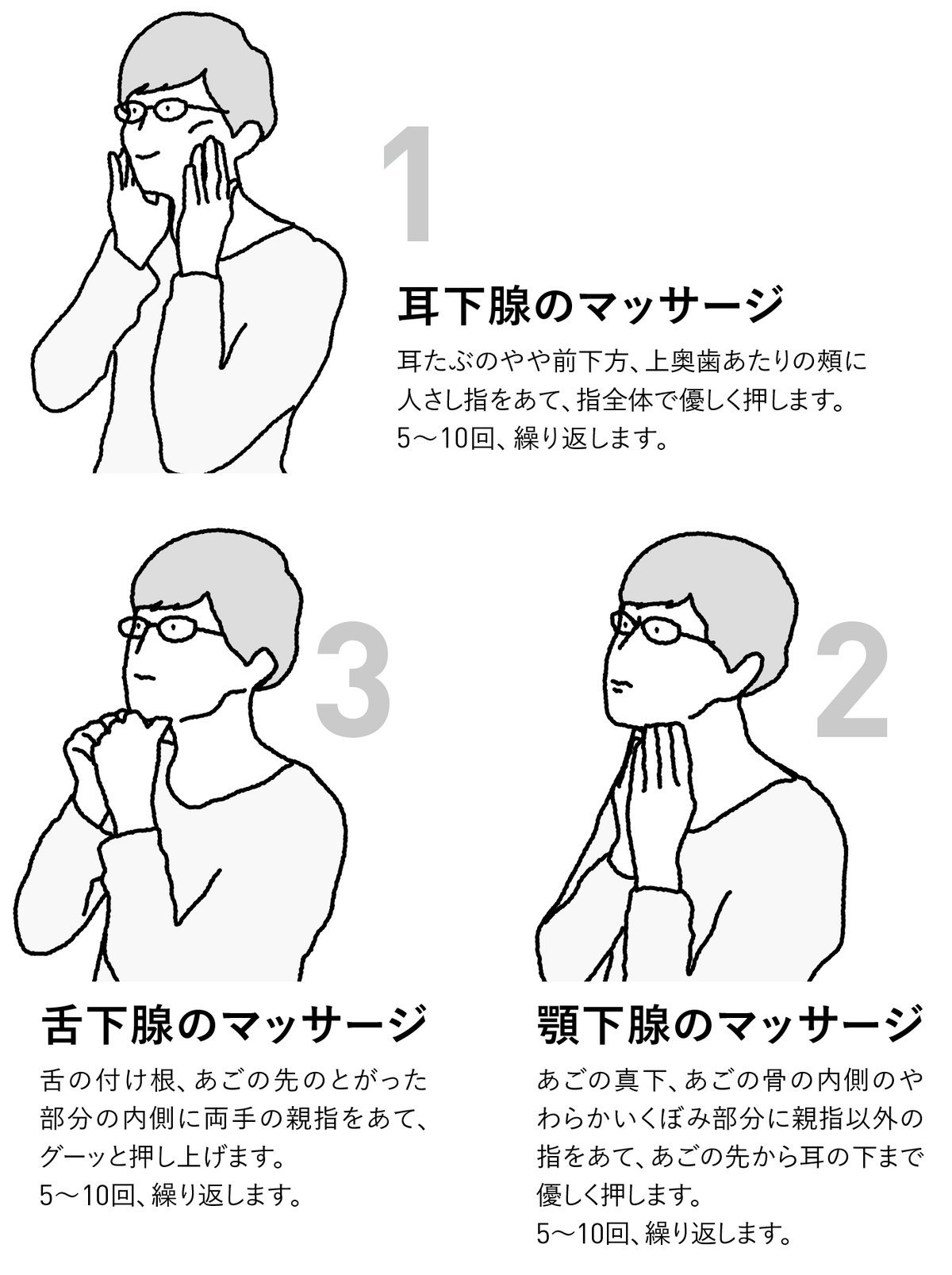 1

耳下腺のマッサージ

耳たぶのやや前下方、上奥歯あたりの頬に人さし指をあて、指全体で優しく押します。
5〜10回、繰り返します。

3

舌下腺のマッサージ

舌の付け根、あごの先のとがった部分の内側に両手の親指をあて、グーッと押し上げます。
5〜10回、繰り返します。

2

顎下腺のマッサージ

あごの真下、あごの骨の内側のやわらかいくぼみ部分に親指以外の指をあて、あごの先から耳の下まで優しく押します。
5〜10回、繰り返します。