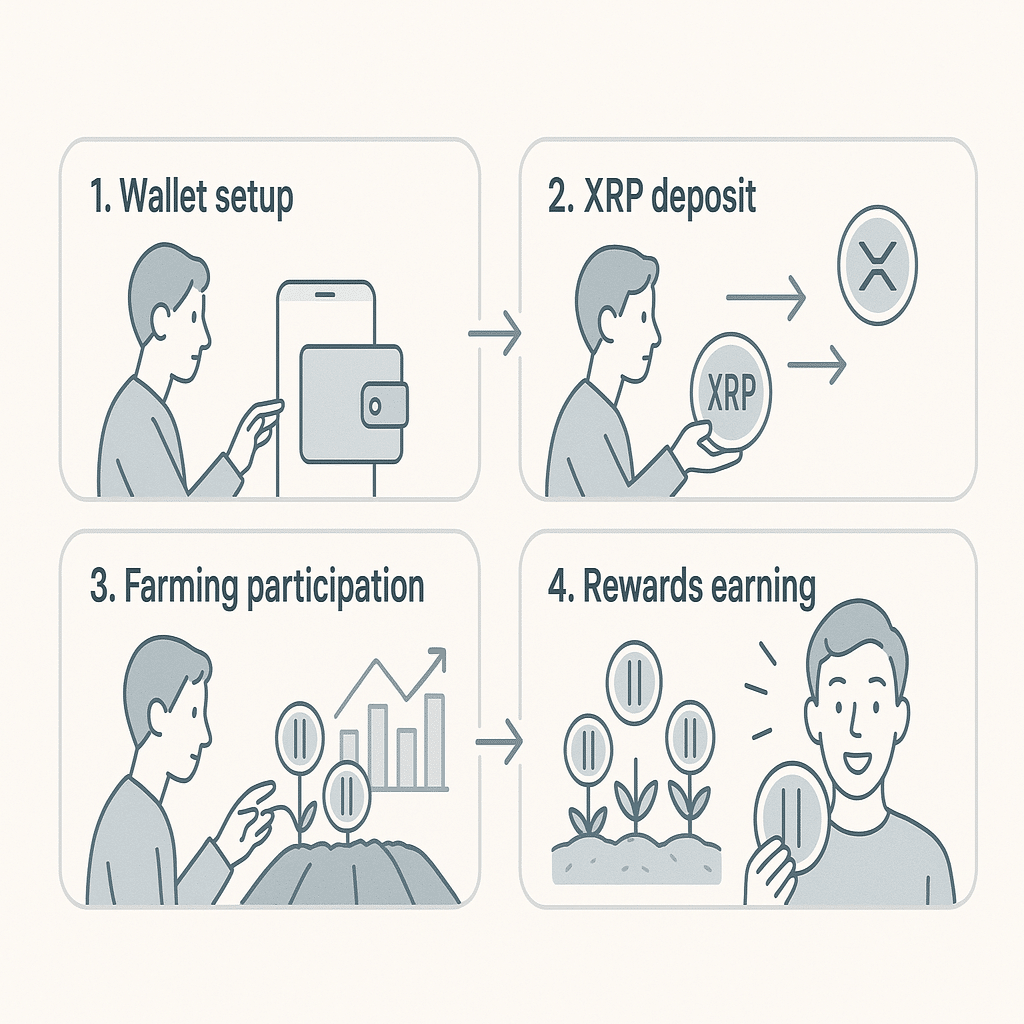 1. Wallet setup

2. XRP deposit

XRP

3. Farming participation

4. Rewards earning