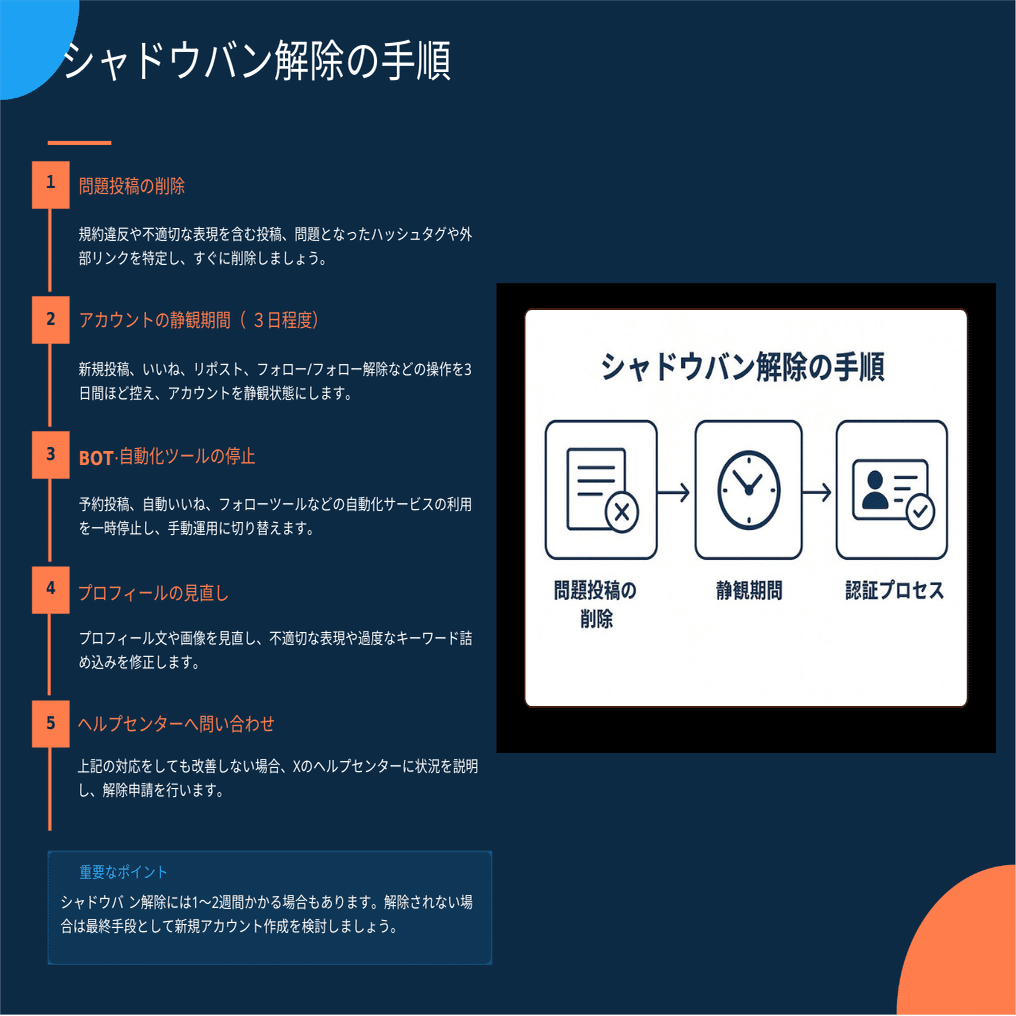 シャドウバン解除の手順

1
問題投稿の削除

規約違反や不適切な表現を含む投稿、問題となったハッシュタグや外部リンクを特定し、すぐに削除しましょう。

2
アカウントの静観期間（３日程度）

新規投稿、いいね、リポスト、フォロー/フォロー解除などの操作を3日間ほど控え、アカウントを静観状態にします。

3
BOT·自動化ツールの停止

予約投稿、自動いいね、フォローツールなどの自動化サービスの利用を一時停止し、手動運用に切り替えます。

4
プロフィールの見直し

プロフィール文や画像を見直し、不適切な表現や過度なキーワード詰め込みを修正します。

5
ヘルプセンターへ問い合わせ

上記の対応をしても改善しない場合、Xのヘルプセンターに状況を説明し、解除申請を行います。

重要なポイント
シャドウバ ン解除には1〜2週間かかる場合もあります。解除されない場合は最終手段として新規アカウント作成を検討しましょう。

シャドウバン解除の手順

問題投稿の削除

静観期間

認証プロセス