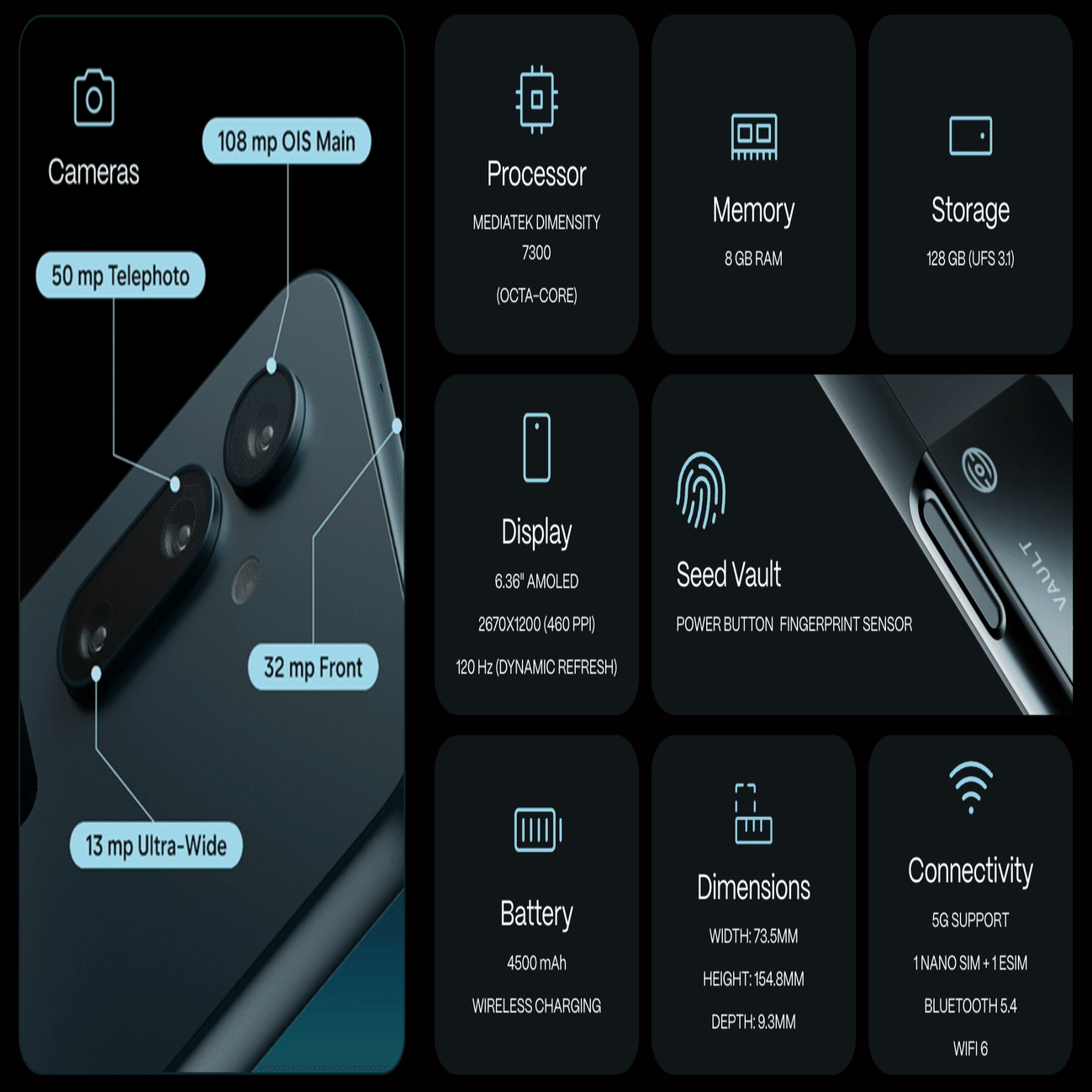 Cameras

108 mp OIS Main

50 mp Telephoto

32 mp Front

13 mp Ultra-Wide

Processor

MEDIATEK DIMENSITY 7300

(OCTA-CORE)

Memory

8 GB RAM

Storage

128 GB (UFS 3.1)

Display

6.36" AMOLED

2670X1200 (460 PPI)

120 Hz (DYNAMIC REFRESH)

Seed Vault

POWER BUTTON FINGERPRINT SENSOR

VAULT

Battery

4500 mAh

WIRELESS CHARGING

Dimensions

WIDTH: 73.5MM

HEIGHT: 154.8MM

DEPTH: 9.3MM

Connectivity

5G SUPPORT

1 NANO SIM + 1 ESIM

BLUETOOTH 5.4

WIFI 6