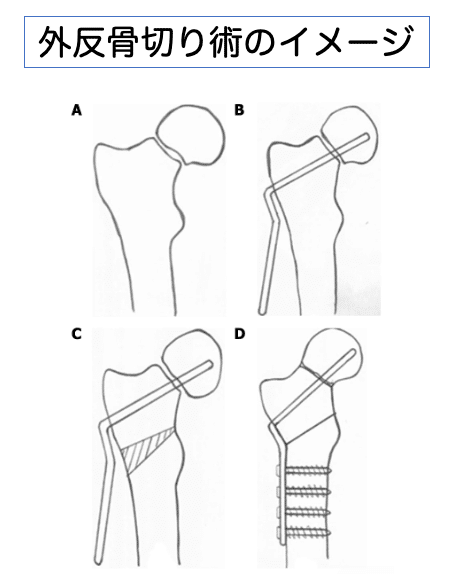 外反骨切り術のイメージ

A

B

C

D