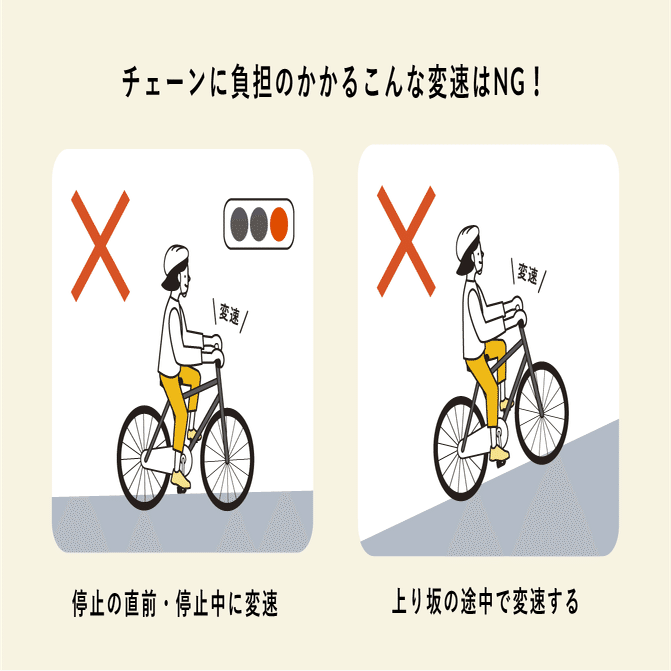 チェーンに負担のかかるこんな変速はNG！

変速

停止の直前・停止中に変速

変速

上り坂の途中で変速する