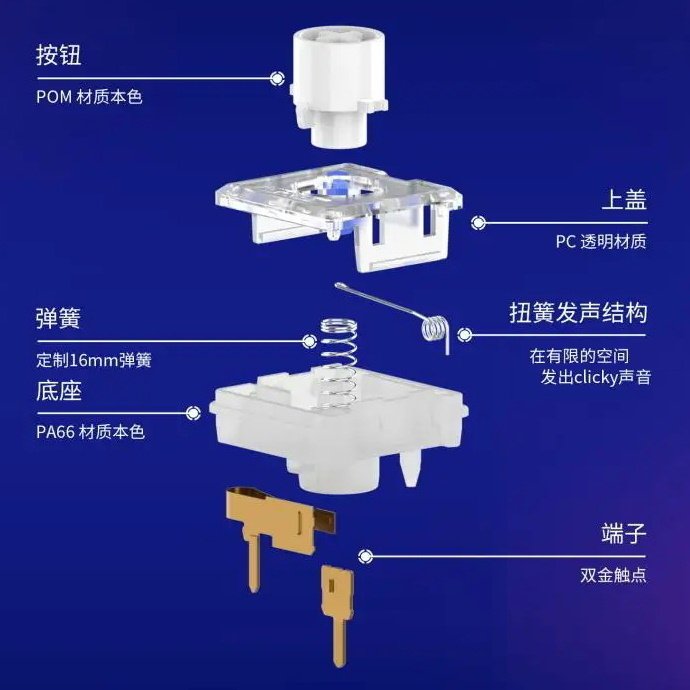 按钮
POM 材质本色

上盖
PC 透明材质

弹簧
定制16mm弹簧

扭簧发声结构
在有限的空间
发出clicky声音

底座
PA66 材质本色

端子
双金触点