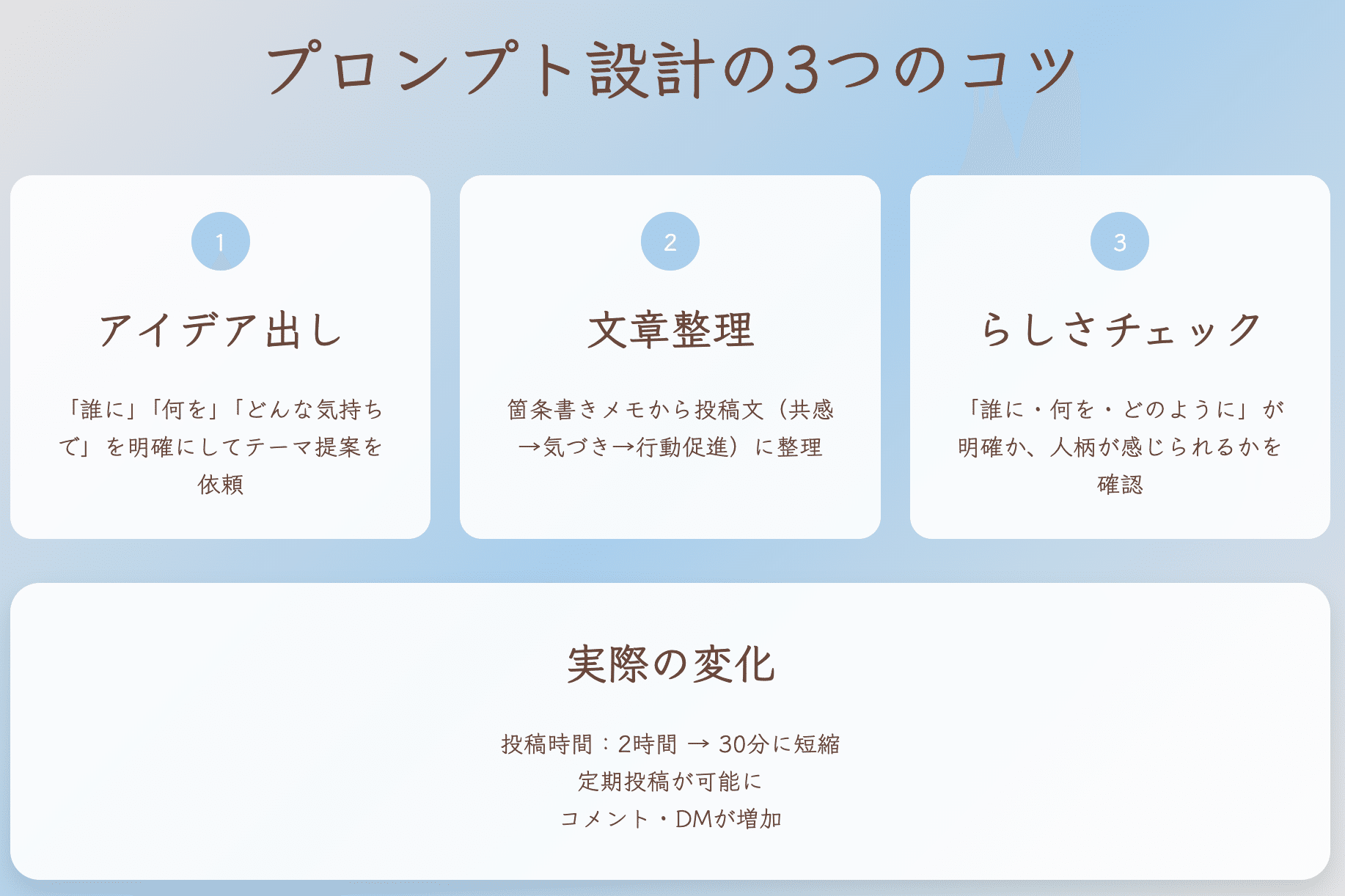 プロンプト設計の3つのコツ

1

アイデア出し

「誰に」「何を」「どんな気持ちで」を明確にしてテーマ提案を依頼

2

文章整理

箇条書きメモから投稿文（共感→気づき→行動促進）に整理

3

らしさチェック

「誰に・何を・どのように」が明確か、人柄が感じられるかを確認

実際の変化

投稿時間：2時間 → 30分に短縮
定期投稿が可能に
コメント・DMが増加