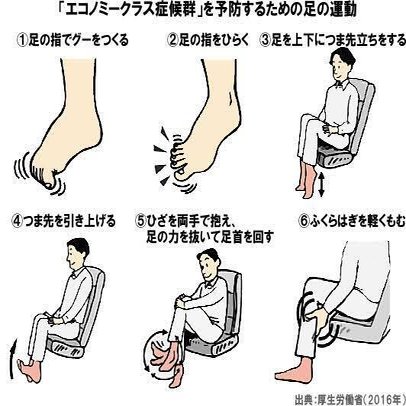 「エコノミークラス症候群」を予防するための足の運動

①足の指でグーをつくる

②足の指をひらく

③足を上下につま先立ちをする

④つま先を引き上げる

⑤ひざを両手で抱え、足の力を抜いて足首を回す

⑥ふくらはぎを軽くもむ

出典:厚生労働省(2016年)