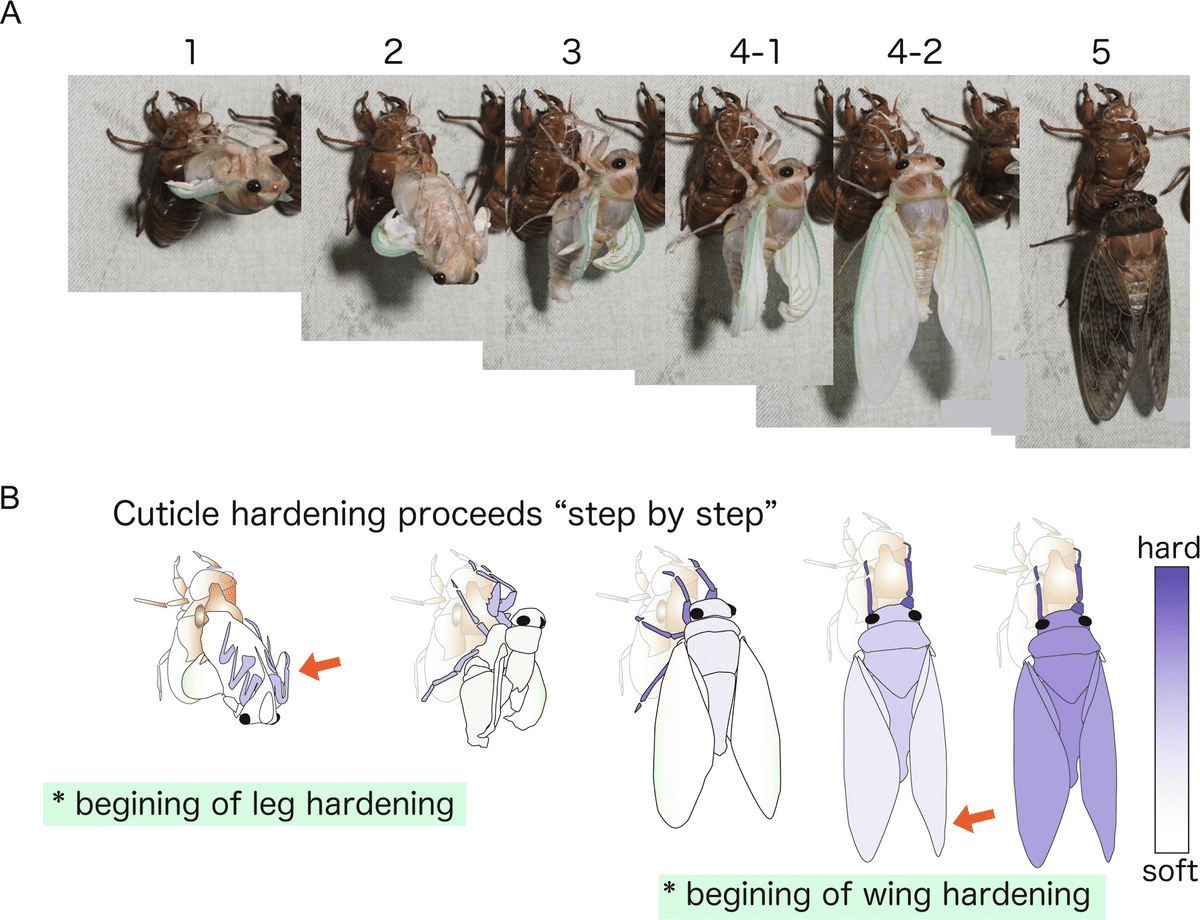 A

1 2 3 4-1 4-2 5

B

Cuticle hardening proceeds “step by step”

hard

soft

* begining of leg hardening

* begining of wing hardening