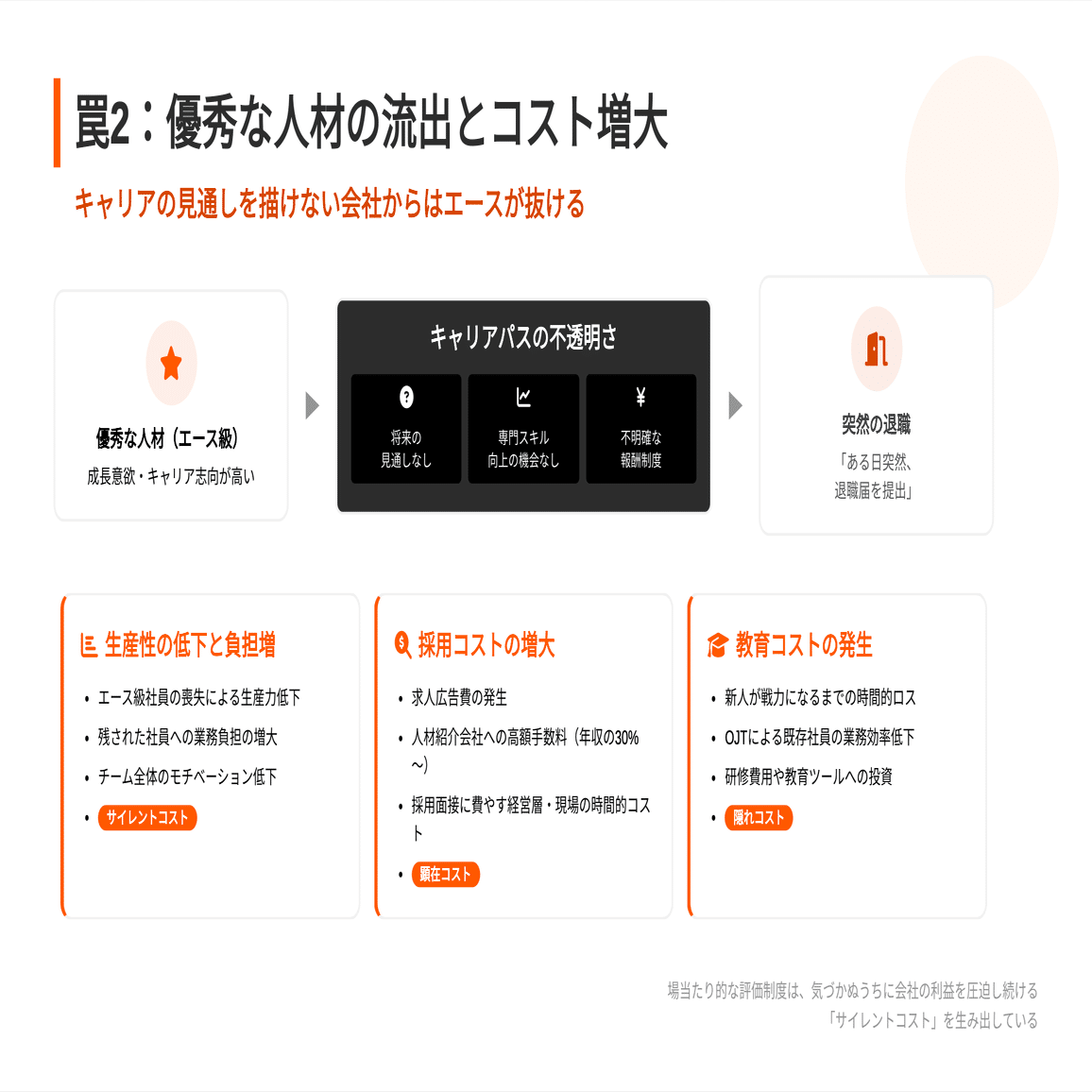 罠2：優秀な人材の流出とコスト増大

キャリアの見通しを描けない会社からはエースが抜ける

優秀な人材（エース級）
成長意欲・キャリア志向が高い

キャリアパスの不透明さ

将来の見通しなし

専門スキル向上の機会なし

不明確な報酬制度

突然の退職
「ある日突然、退職届を提出」

生産性の低下と負担増
• エース級社員の喪失による生産力低下
• 残された社員への業務負担の増大
• チーム全体のモチベーション低下
• サイレントコスト

採用コストの増大
• 求人広告費の発生
• 人材紹介会社への高額手数料（年収の30%〜）
• 採用面接に費やす経営層・現場の時間的コスト
• 顕在コスト

教育コストの発生
• 新人が戦力になるまでの時間的ロス
• OJTによる既存社員の業務効率低下
• 研修費用や教育ツールへの投資
• 隠れコスト

場当たり的な評価制度は、気づかぬうちに会社の利益を圧迫し続ける「サイレントコスト」を生み出している