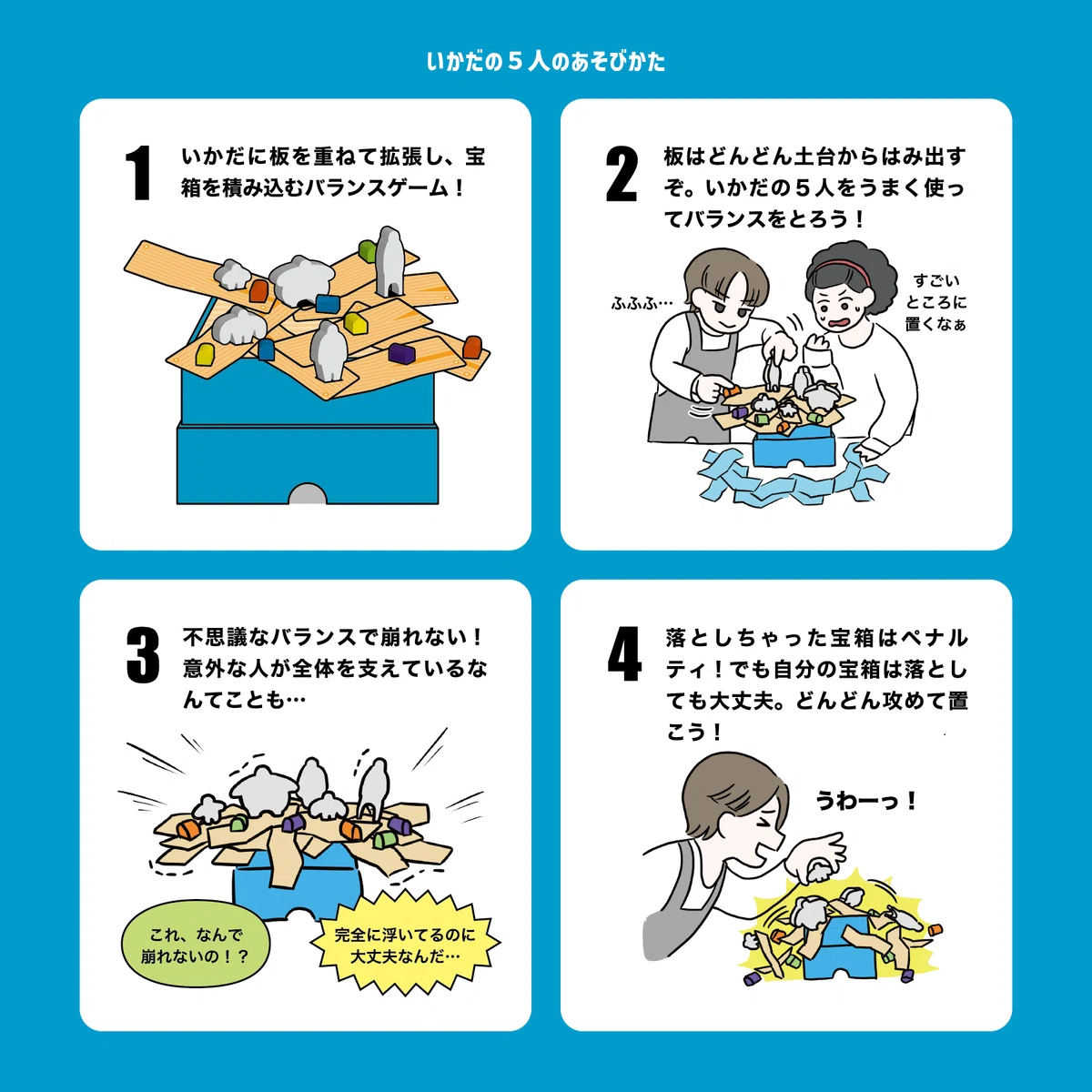 いかだの５人のあそびかた

1
いかだに板を重ねて拡張し、宝箱を積み込むバランスゲーム！

2
板はどんどん土台からはみ出すぞ。いかだの５人をうまく使ってバランスをとろう！

ふふふ…

すごいところに置くなぁ

3
不思議なバランスで崩れない！意外な人が全体を支えているなんてことも…

これ、なんで崩れないの！？

完全に浮いてるのに大丈夫なんだ…

4
落としちゃった宝箱はペナルティ！でも自分の宝箱は落としても大丈夫。どんどん攻めて置こう！

うわーっ！